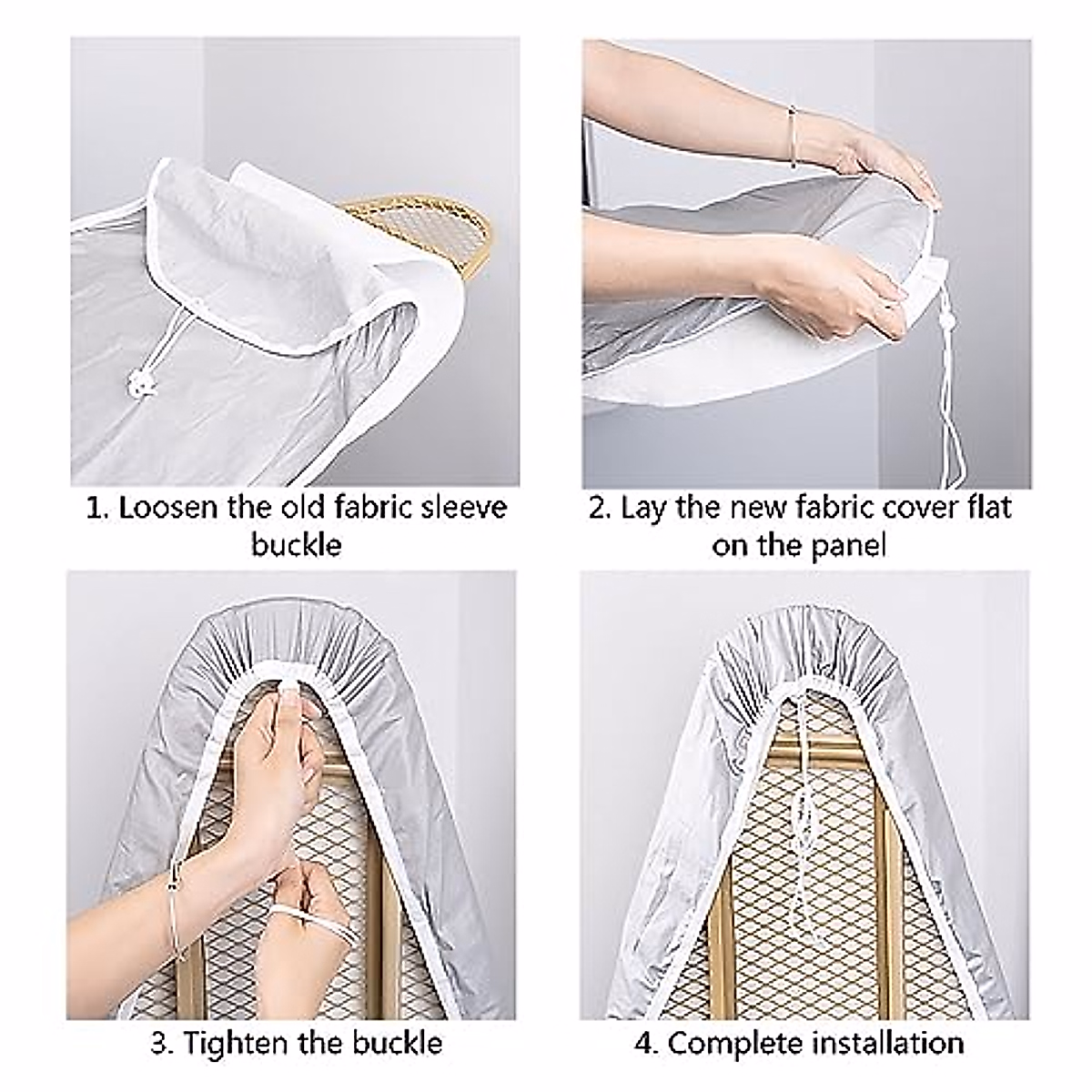 1. Loosen the old fabric sleeve buckle

2. Lay the new fabric cover flat on the panel

3. Tighten the buckle

4. Complete installation