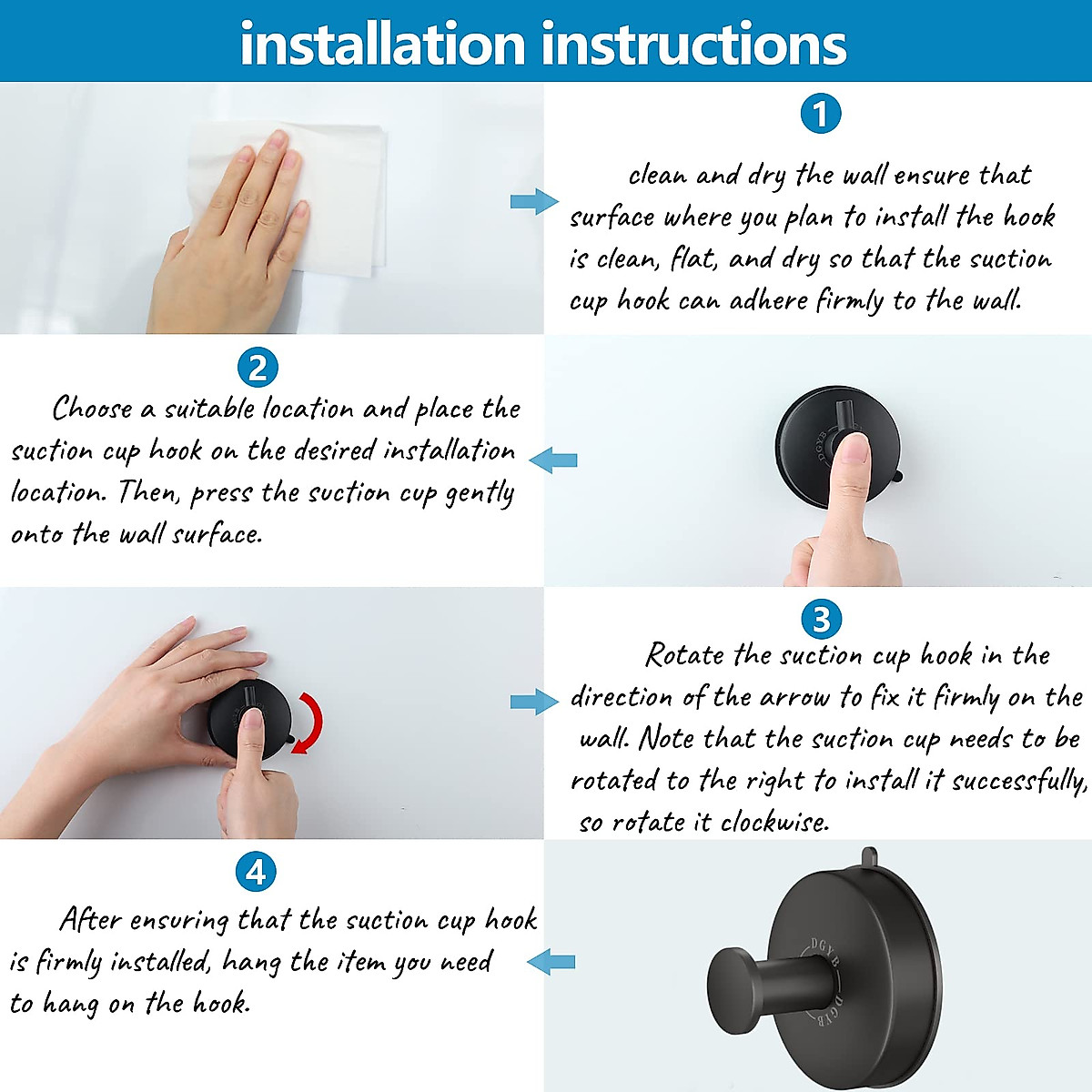 installation instructions

1

clean and dry the wall ensure that surface where you plan to install the hook is clean, flat, and dry so that the suction cup hook can adhere firmly to the wall.

2

Choose a suitable location and place the suction cup hook on the desired installation location. Then, press the suction cup gently onto the wall surface.

DGYB

3

Rotate the suction cup hook in the direction of the arrow to fix it firmly on the wall. Note that the suction cup needs to be rotated to the right to install it successfully, so rotate it clockwise.

4

After ensuring that the suction cup hook is firmly installed, hang the item you need to hang on the hook.

DGYB
DGYB