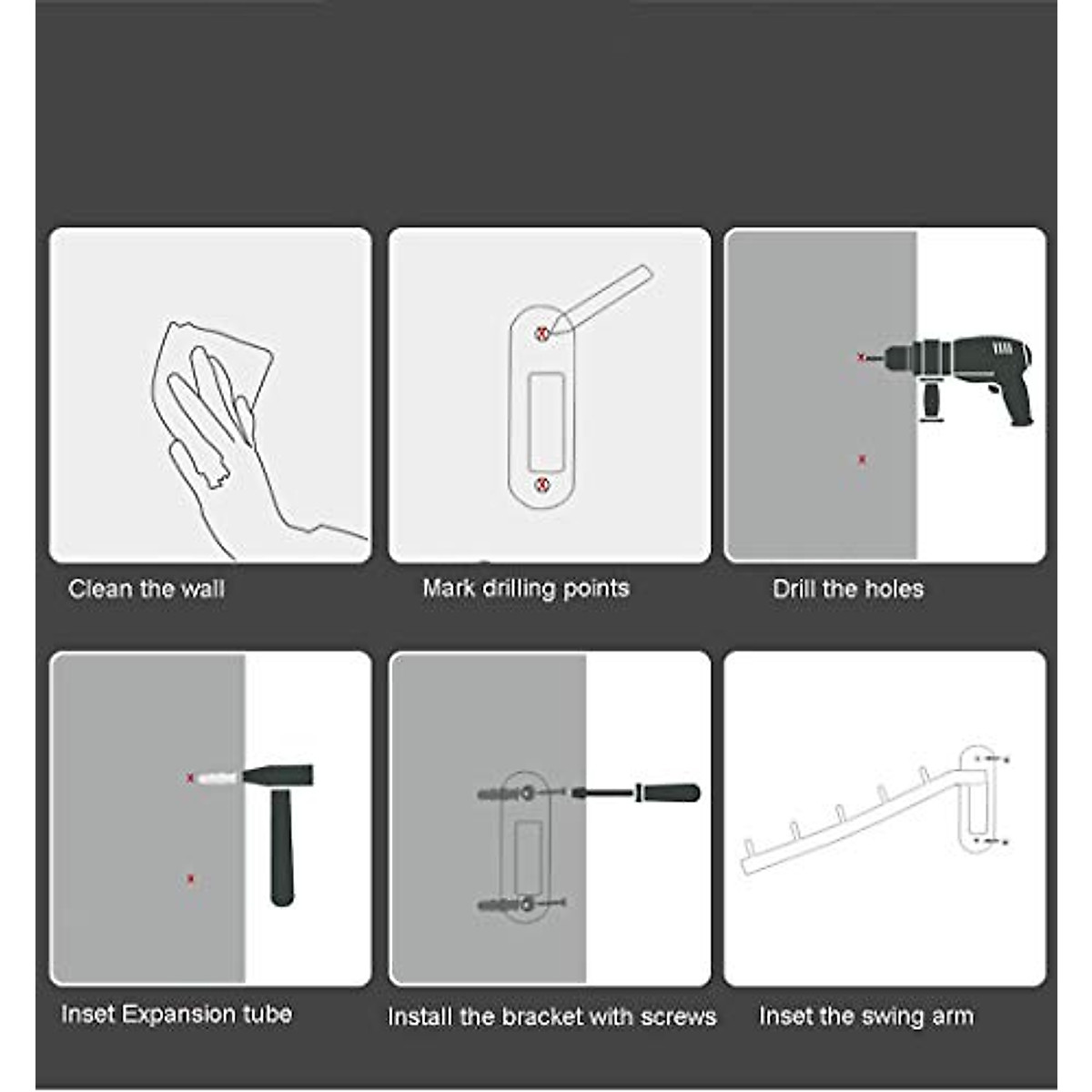 Clean the wall

Mark drilling points

Drill the holes

Inset Expansion tube

Install the bracket with screws

Inset the swing arm