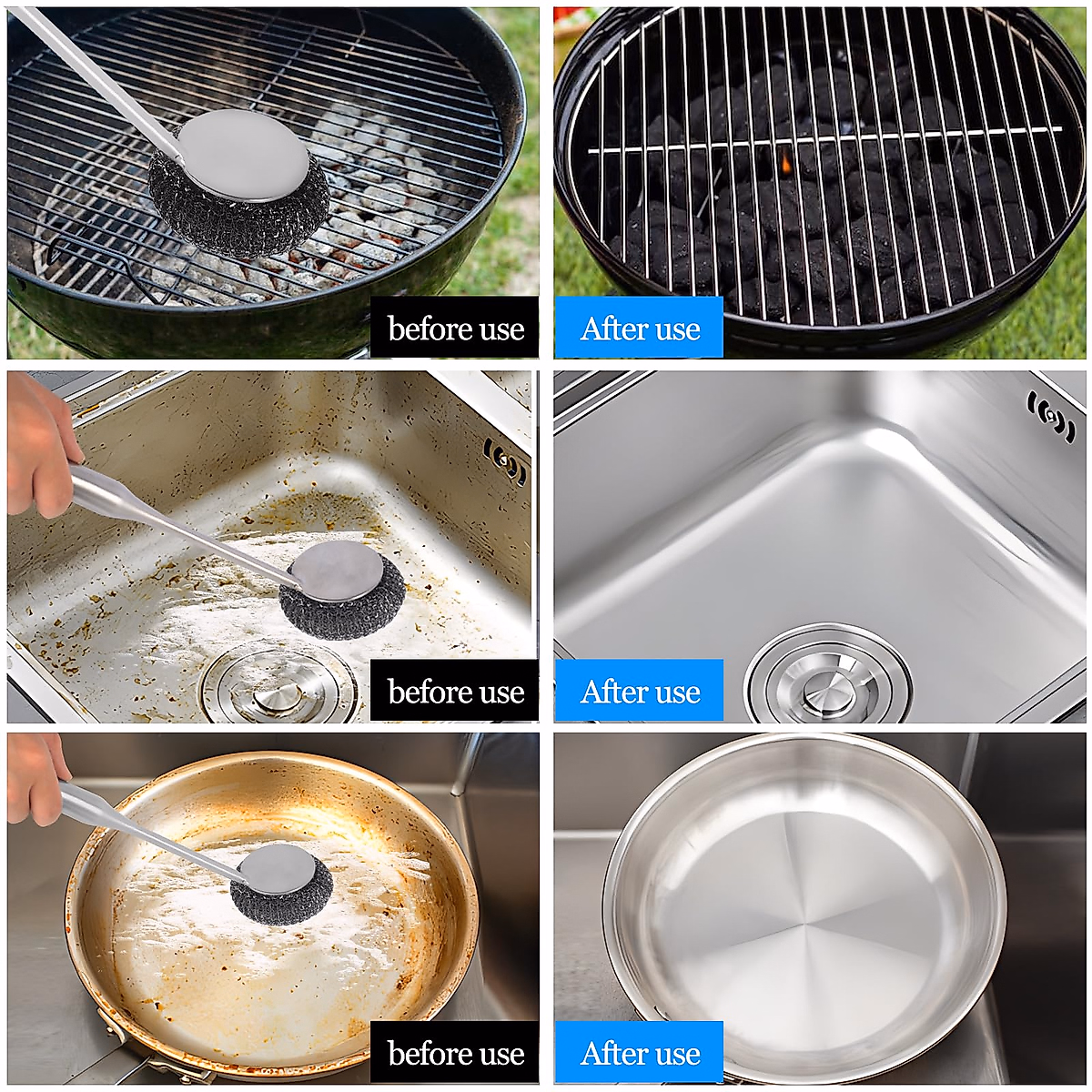 before use

After use

before use

After use

before use

After use