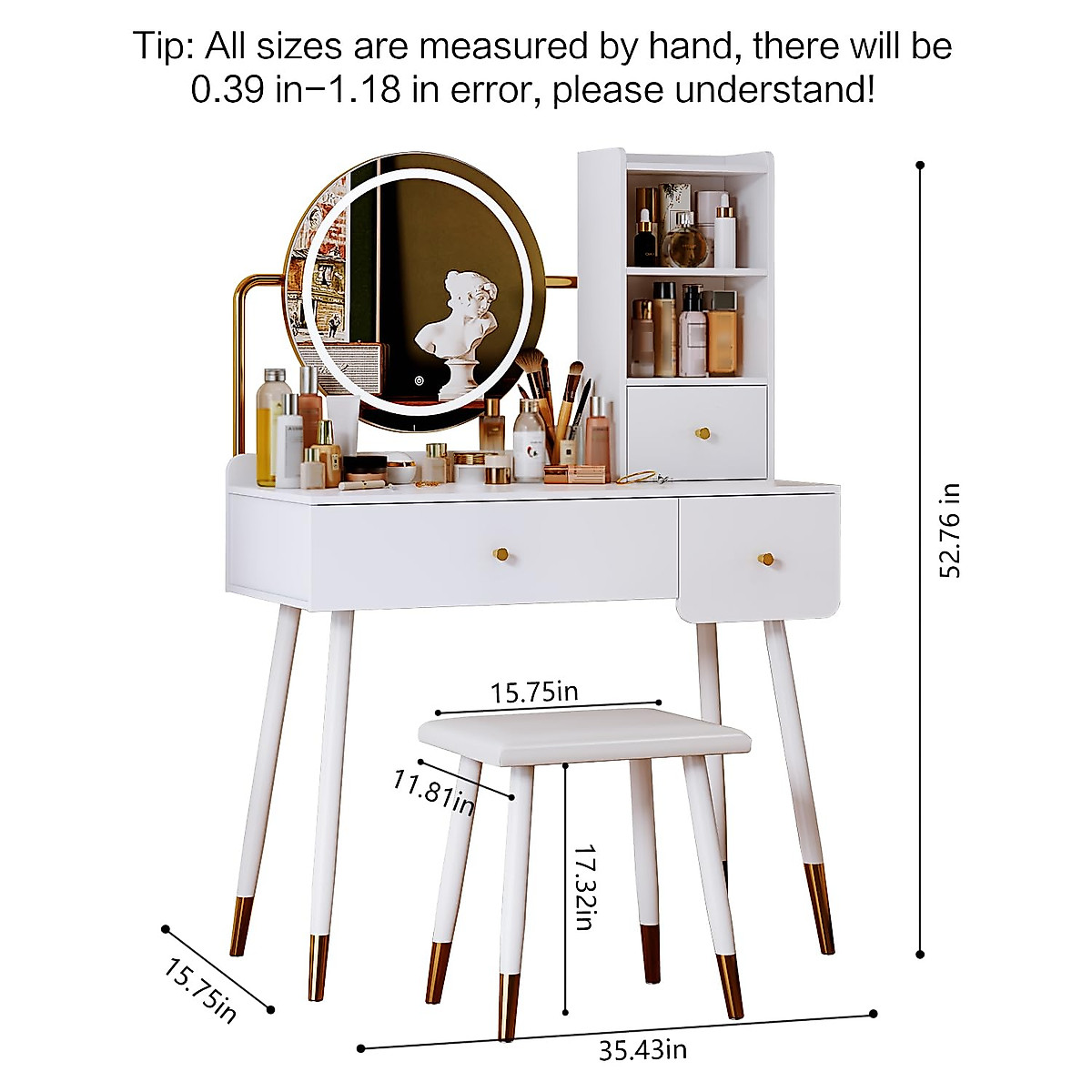 Tip: All sizes are measured by hand, there will be 0.39 in−1.18 in error, please understand!

52.76 in

15.75in

11.81in

17.32in

15.75in

35.43in