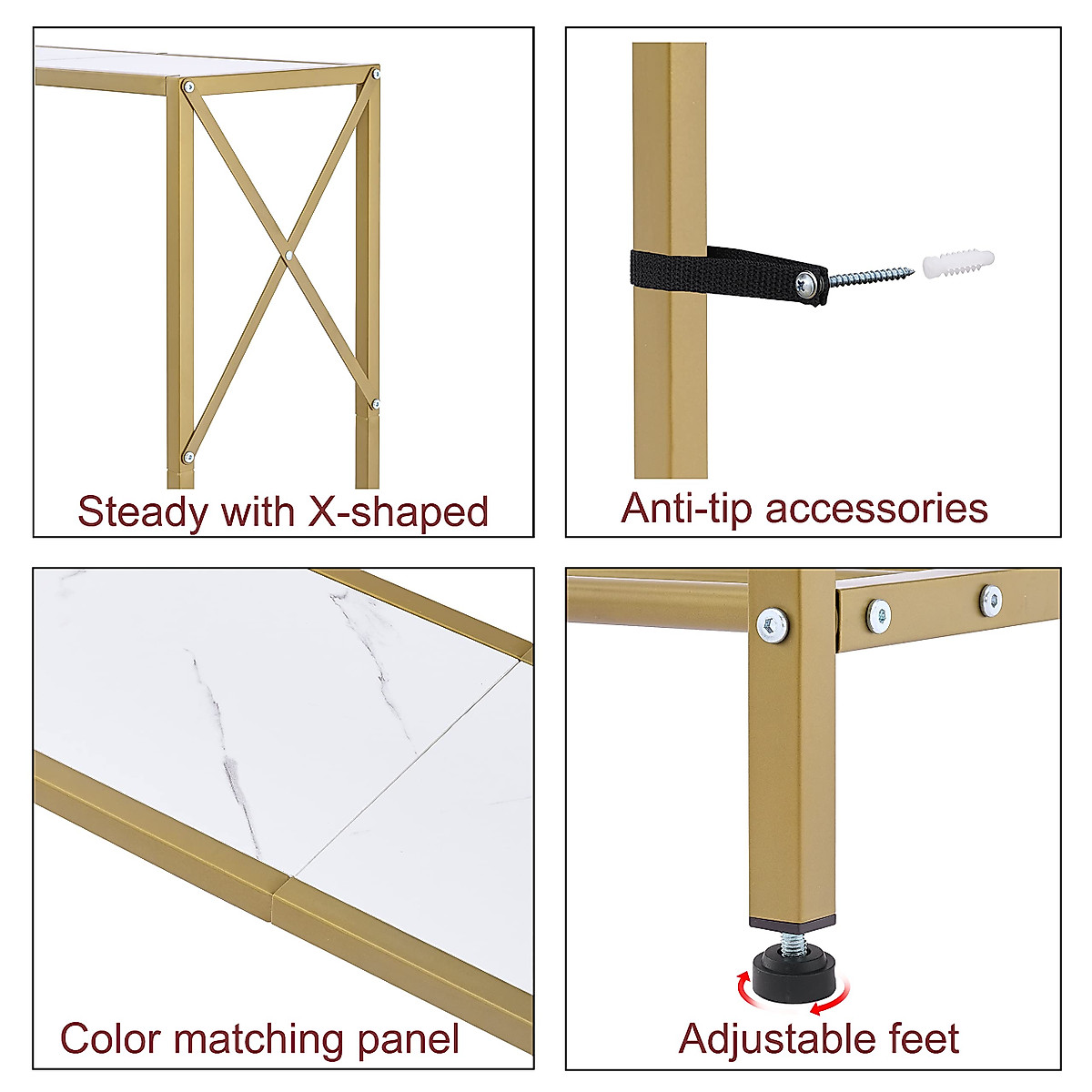 Steady with X-shaped

Anti-tip accessories

Color matching panel

Adjustable feet