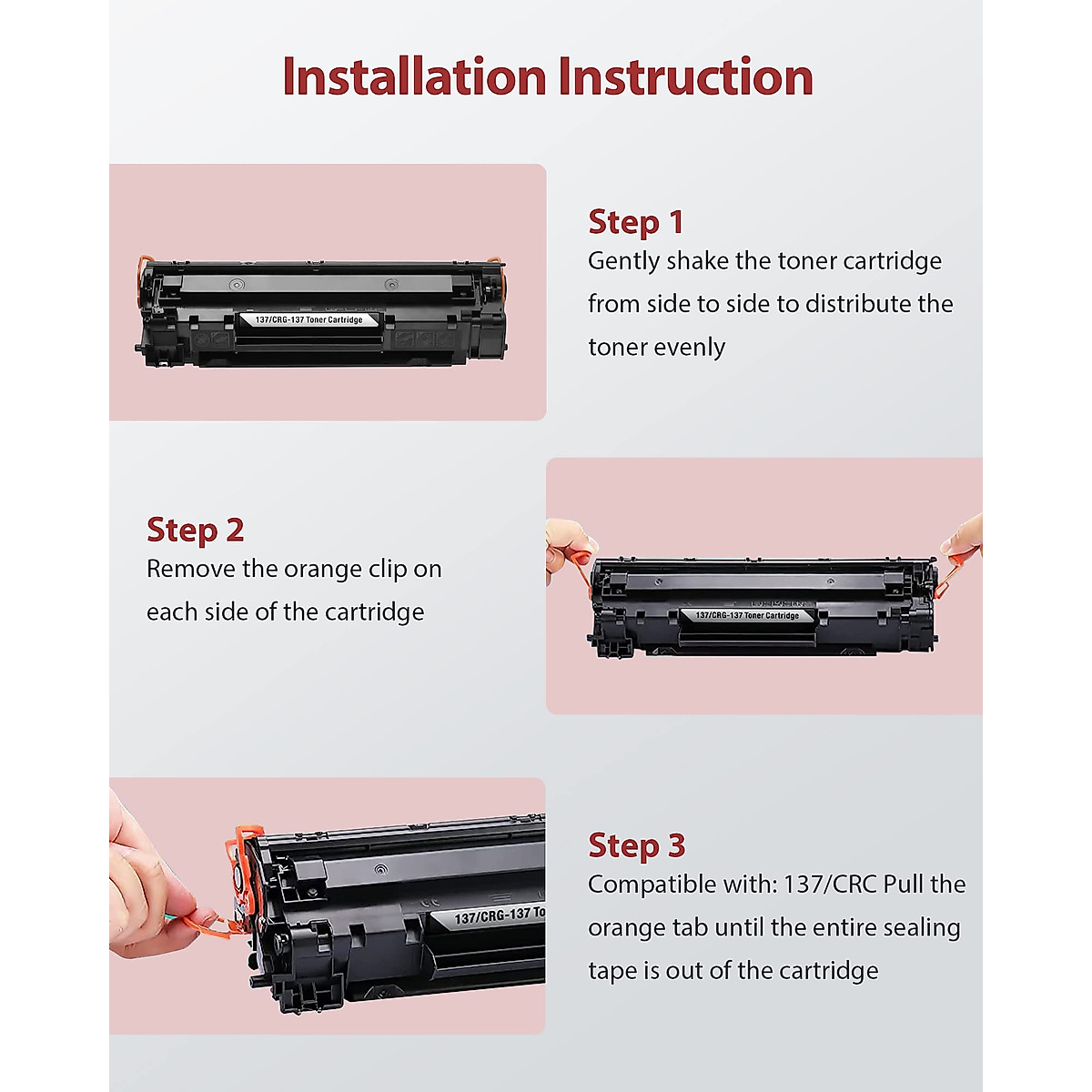 Installation Instruction

137/CRG-137 Toner Cartridge

Step 1
Gently shake the toner cartridge from side to side to distribute the toner evenly

Step 2
Remove the orange clip on each side of the cartridge

137/CRG-137 Toner Cartridge

137/CRG-137 To

Step 3
Compatible with: 137/CRC Pull the orange tab until the entire sealing tape is out of the cartridge