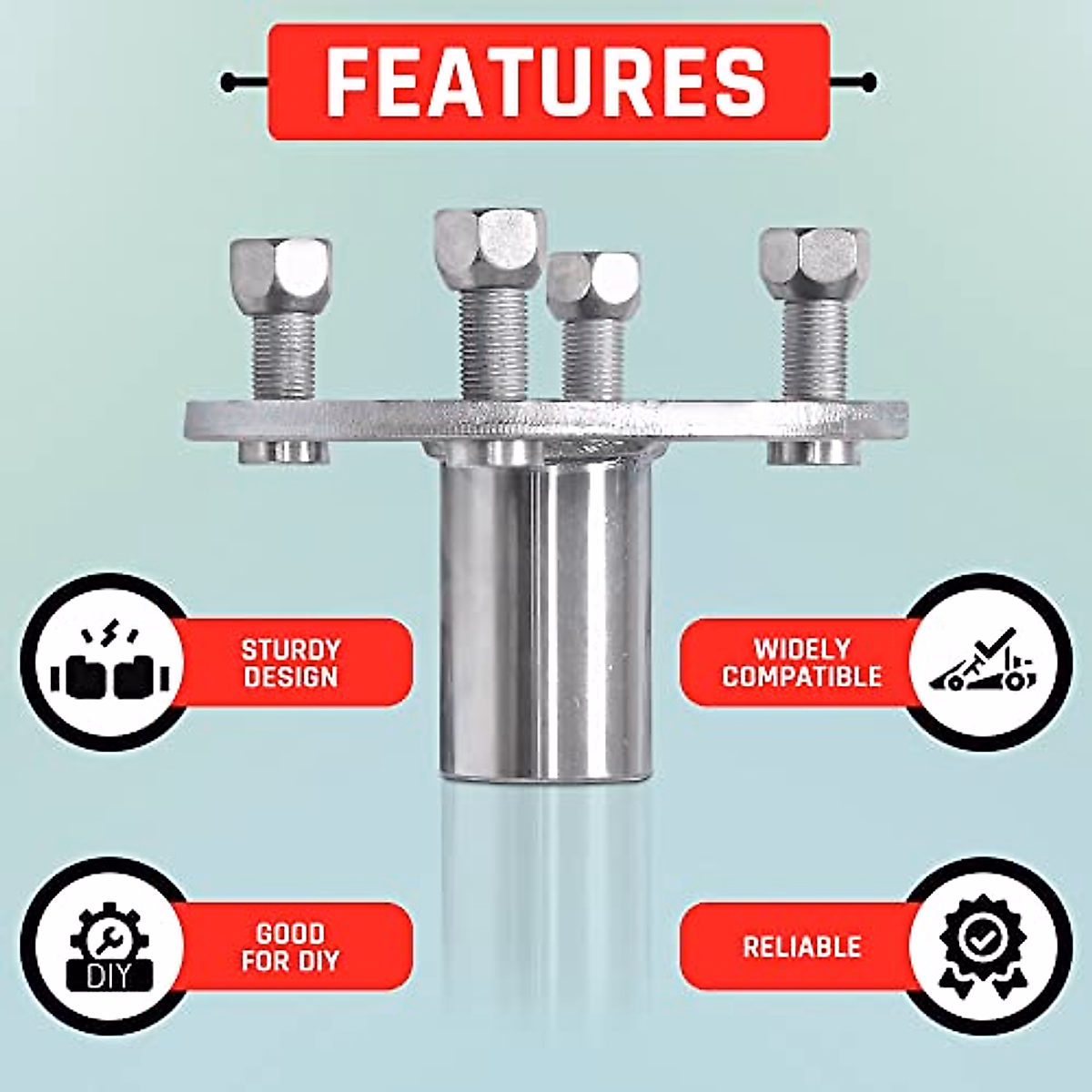 FEATURES

STURDY DESIGN

WIDELY COMPATIBLE

DIY

GOOD FOR DIY

RELIABLE