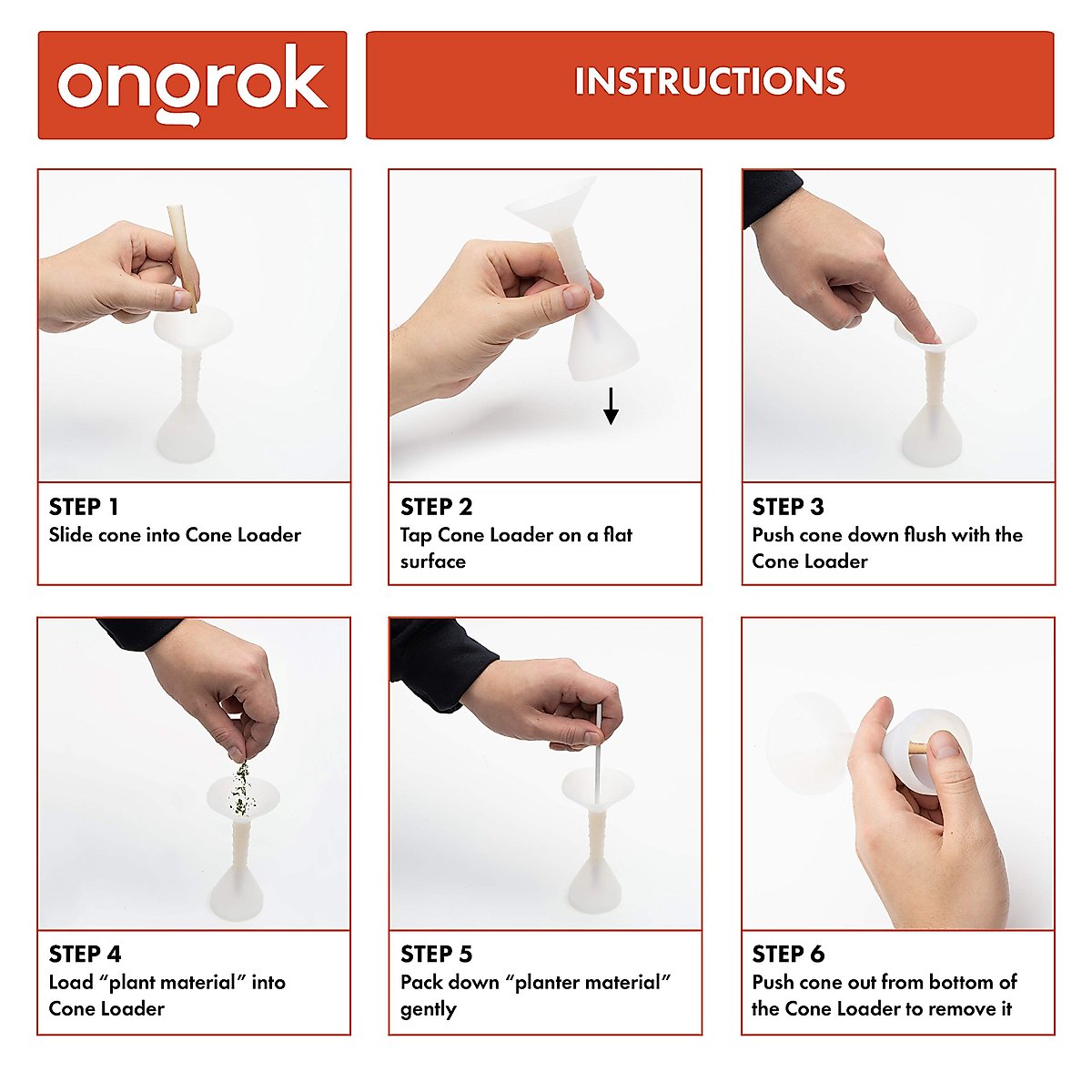 ongrok

INSTRUCTIONS

STEP 1
Slide cone into Cone Loader

STEP 2
Tap Cone Loader on a flat surface

STEP 3
Push cone down flush with the Cone Loader

STEP 4
Load “plant material” into Cone Loader

STEP 5
Pack down “planter material” gently

STEP 6
Push cone out from bottom of the Cone Loader to remove it