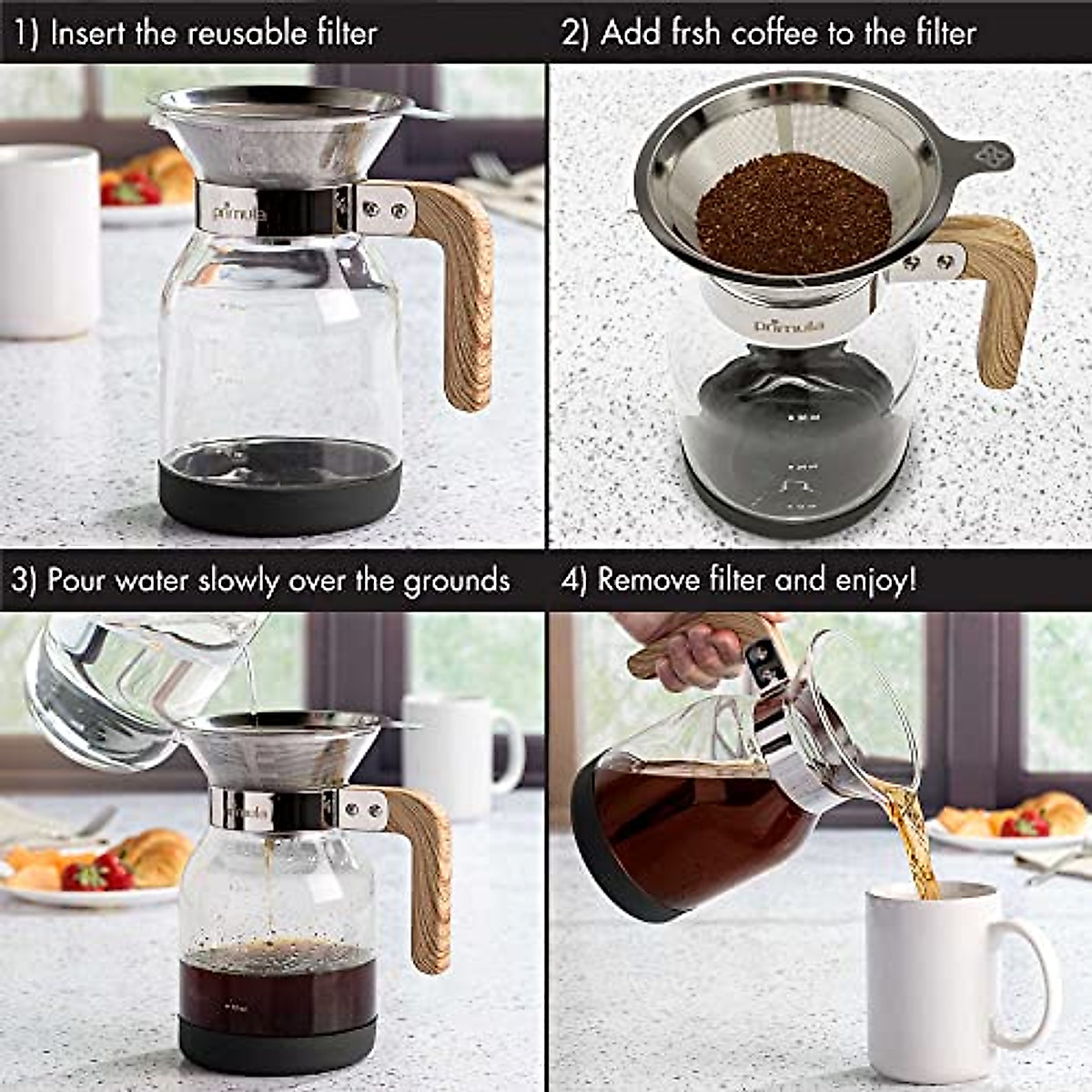 1) Insert the reusable filter

primula

2) Add frsh coffee to the filter

primula

3) Pour water slowly over the grounds

primula

4) Remove filter and enjoy!