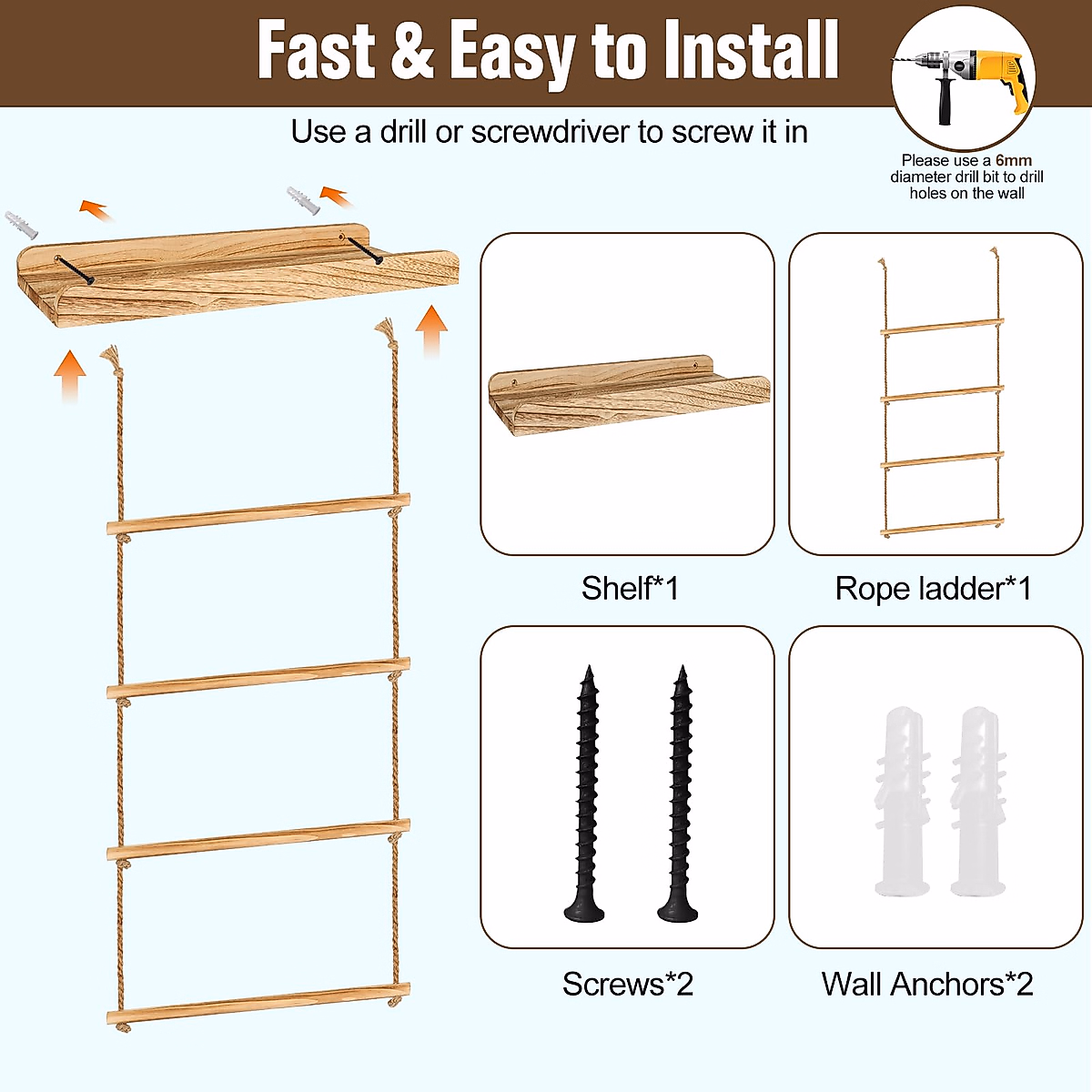 Fast & Easy to Install

Use a drill or screwdriver to screw it in

Please use a 6mm diameter drill bit to drill holes on the wall

Shelf*1

Rope ladder*1

Screws*2

Wall Anchors*2