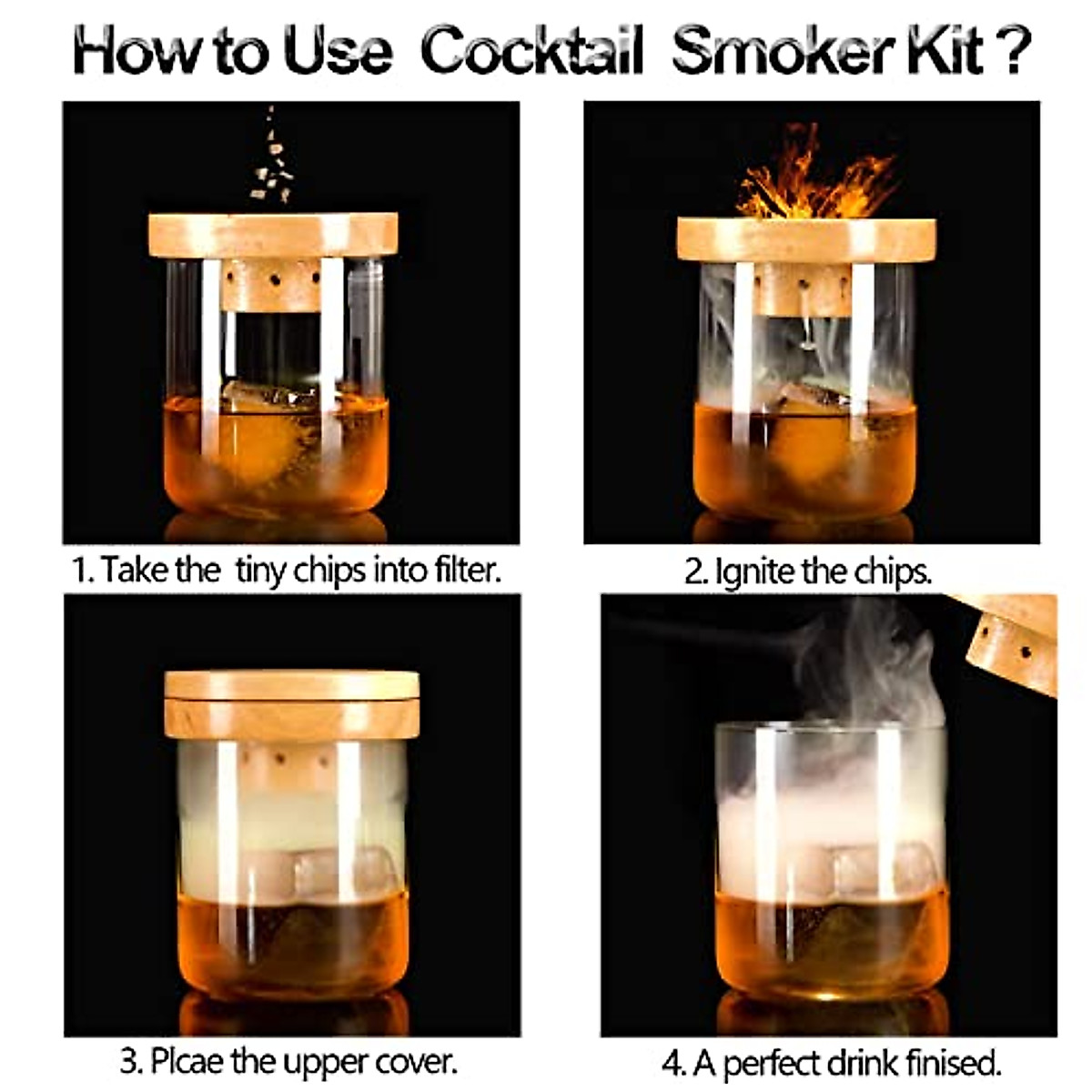 How to Use Cocktail Smoker Kit ?

1. Take the tiny chips into filter.

2. Ignite the chips.

3. Plcae the upper cover.

4. A perfect drink finised.