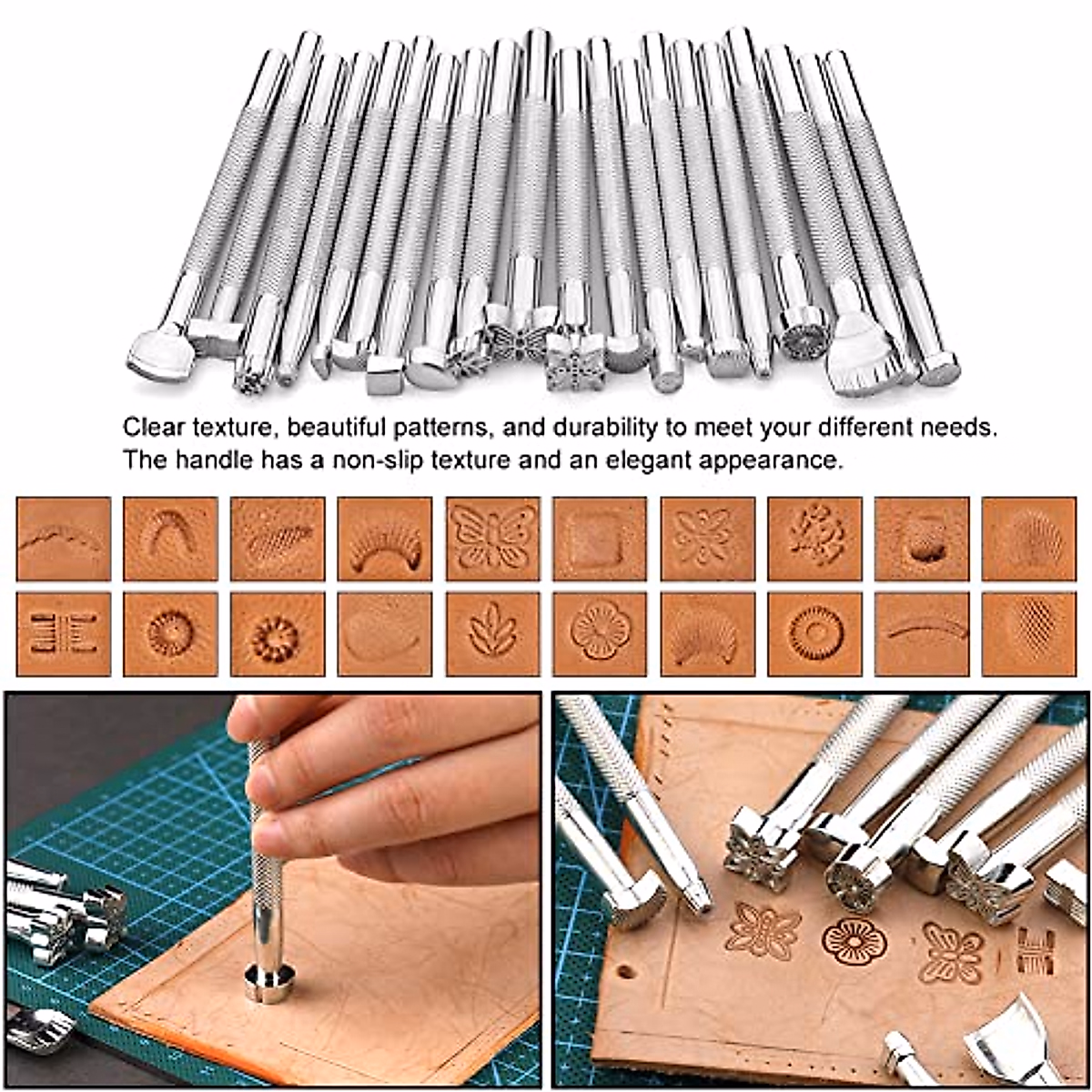 Clear texture, beautiful patterns, and durability to meet your different needs.
The handle has a non-slip texture and an elegant appearance.