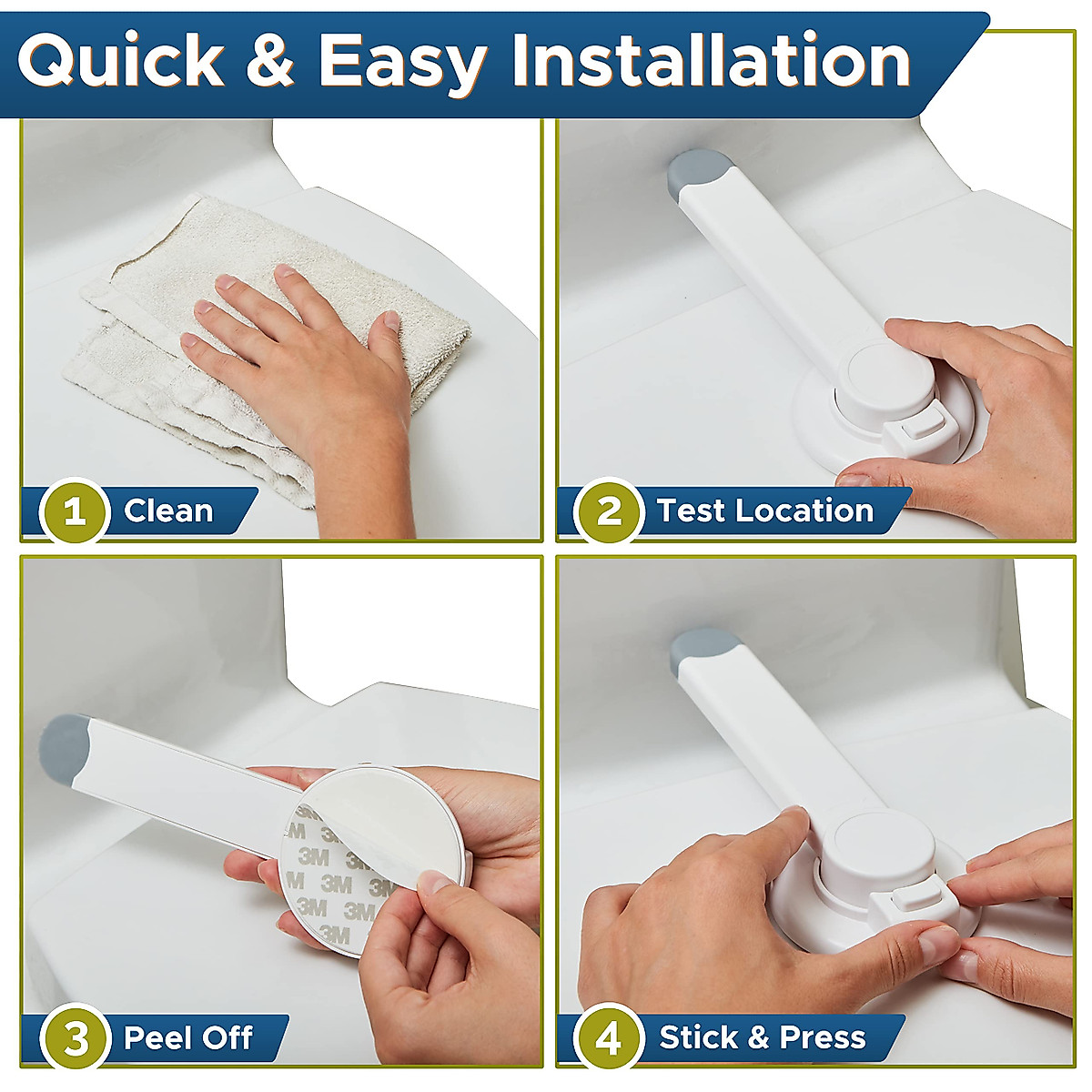 Quick & Easy Installation

1 Clean

2 Test Location

3M 3M 3M 3M 3M 3M 3M 3M

3 Peel Off

4 Stick & Press