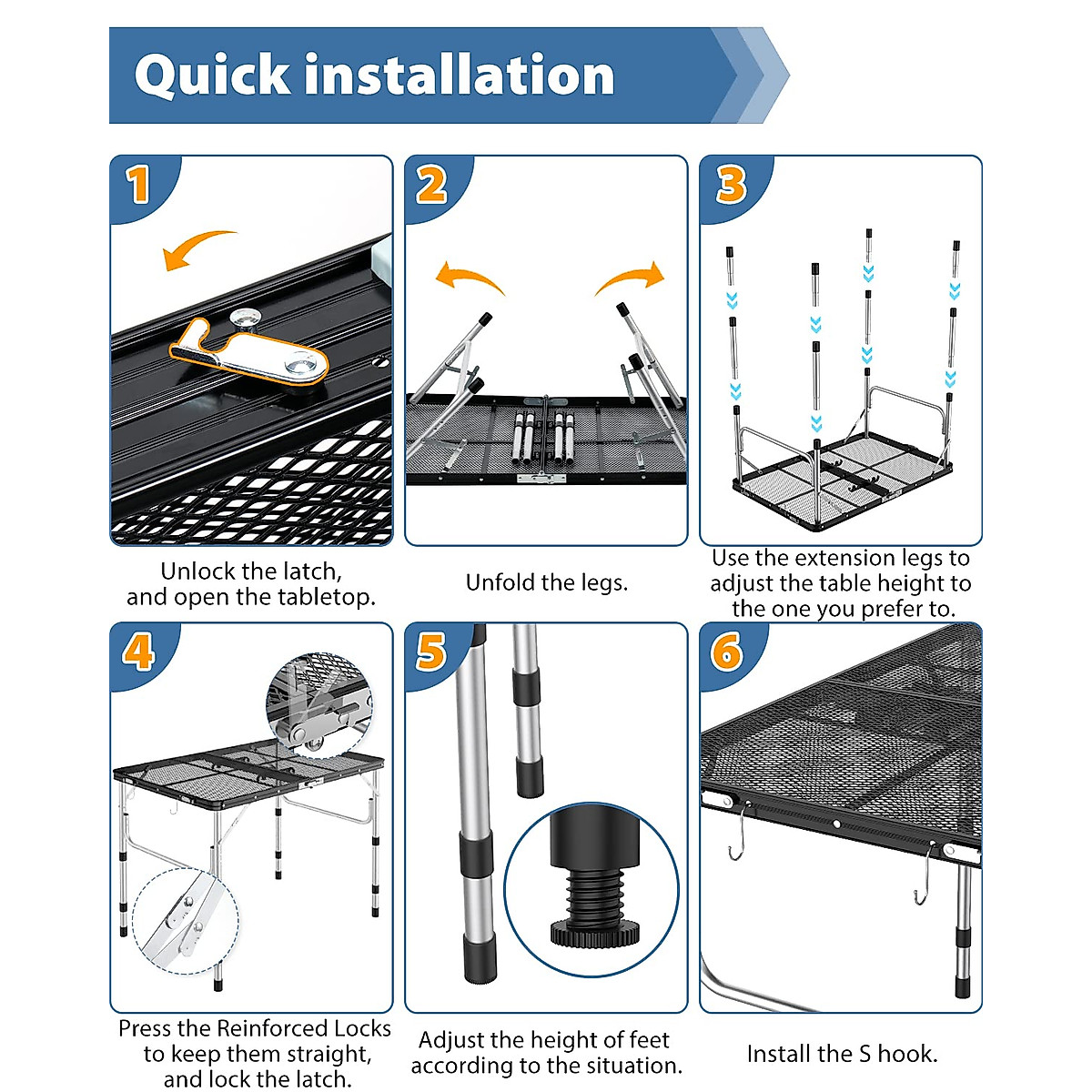 Quick installation

1

Unlock the latch, and open the tabletop.

2

Unfold the legs.

3

Use the extension legs to adjust the table height to the one you prefer to.

4

Press the Reinforced Locks to keep them straight, and lock the latch.

5

Adjust the height of feet according to the situation.

6

Install the S hook.