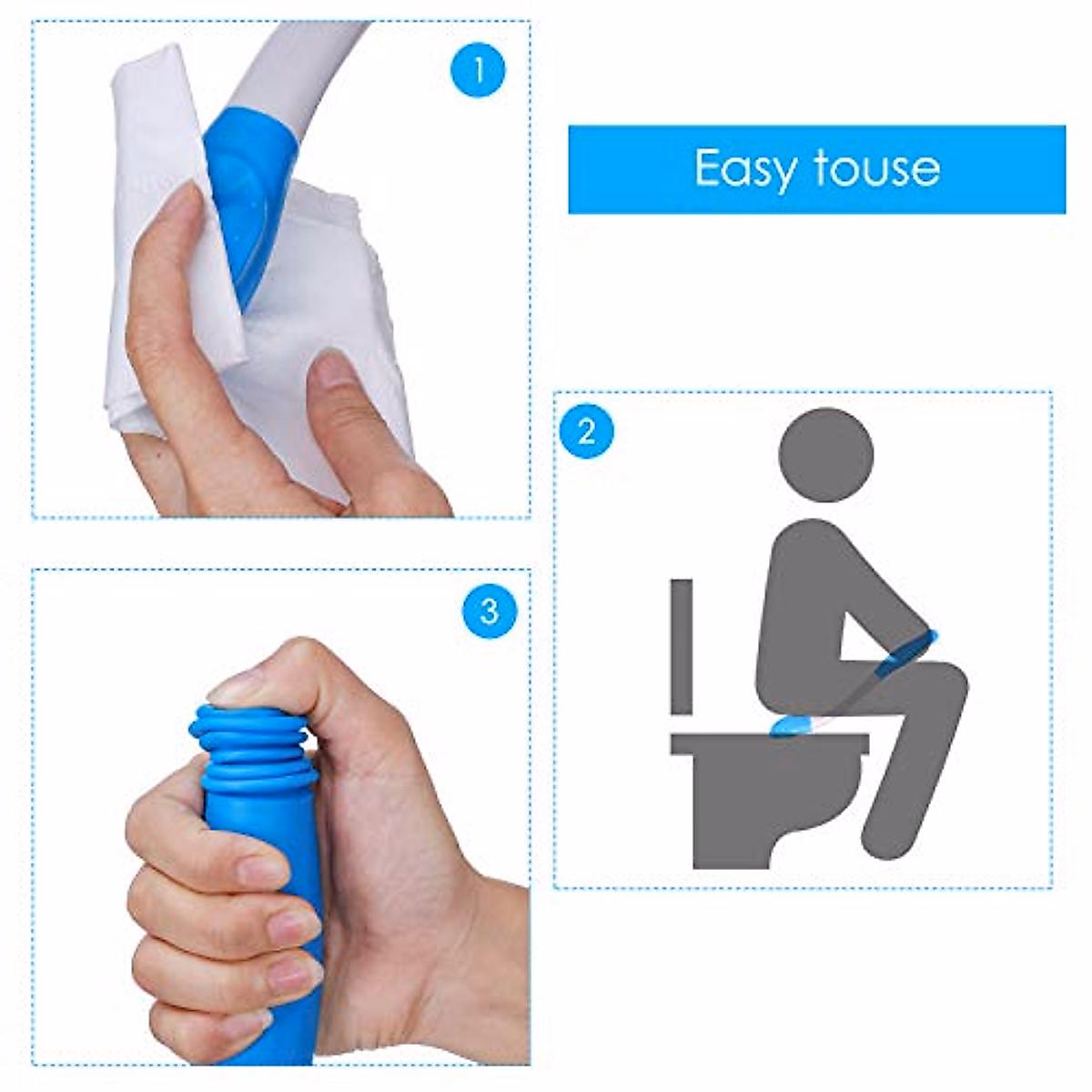 1

Easy touse

2

3