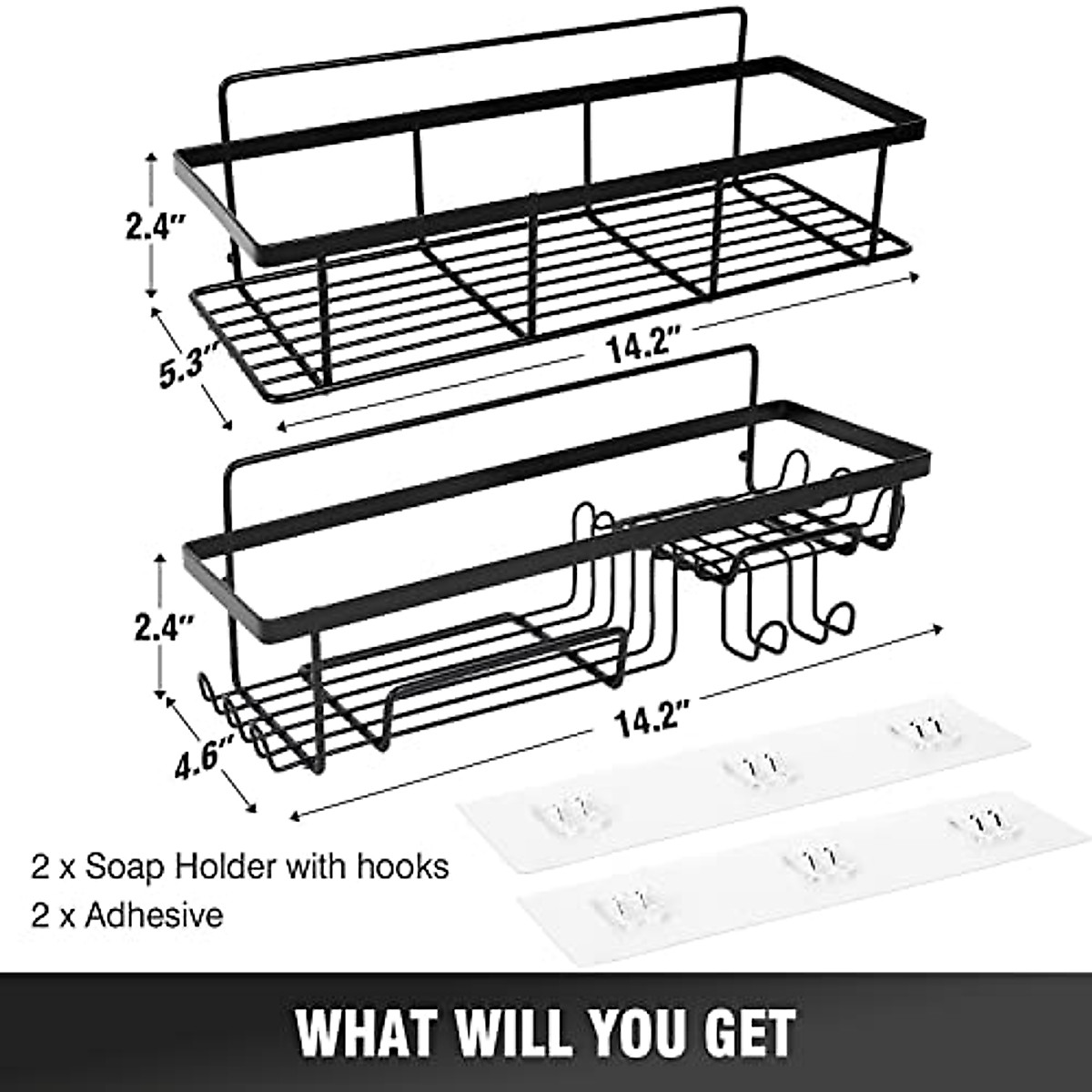 2.4"
5.3"
14.2"
2.4"
4.6"
14.2"
2 x Soap Holder with hooks
2 x Adhesive
WHAT WILL YOU GET