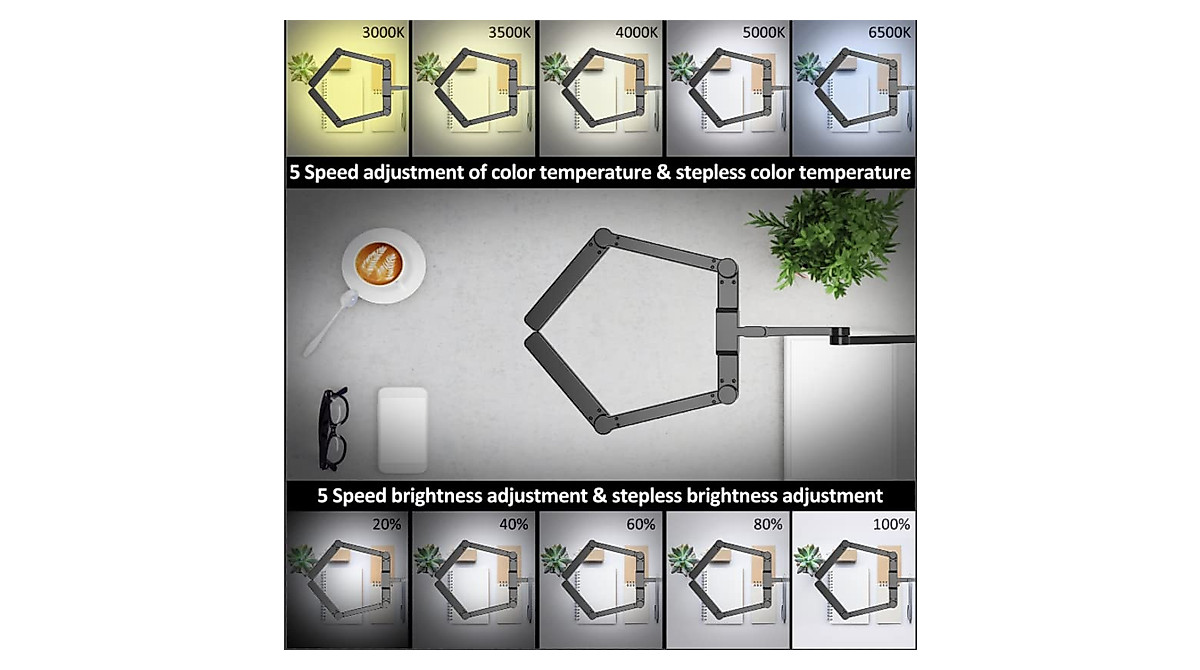 3000K 3500K 4000K 5000K 6500K

5 Speed adjustment of color temperature & stepless color temperature

5 Speed brightness adjustment & stepless brightness adjustment

20% 40% 60% 80% 100%