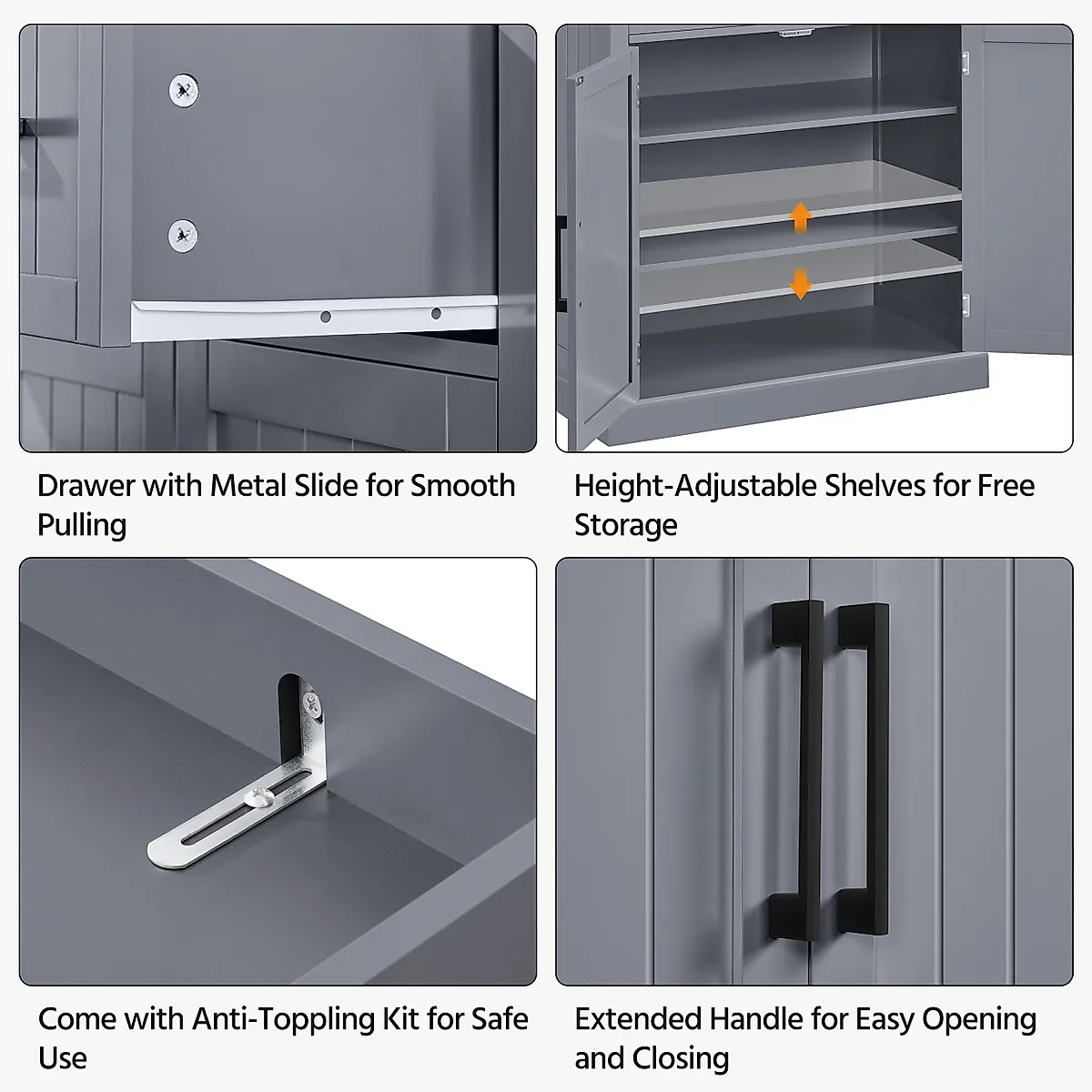 Drawer with Metal Slide for Smooth Pulling

Height-Adjustable Shelves for Free Storage

Come with Anti-Toppling Kit for Safe Use

Extended Handle for Easy Opening and Closing