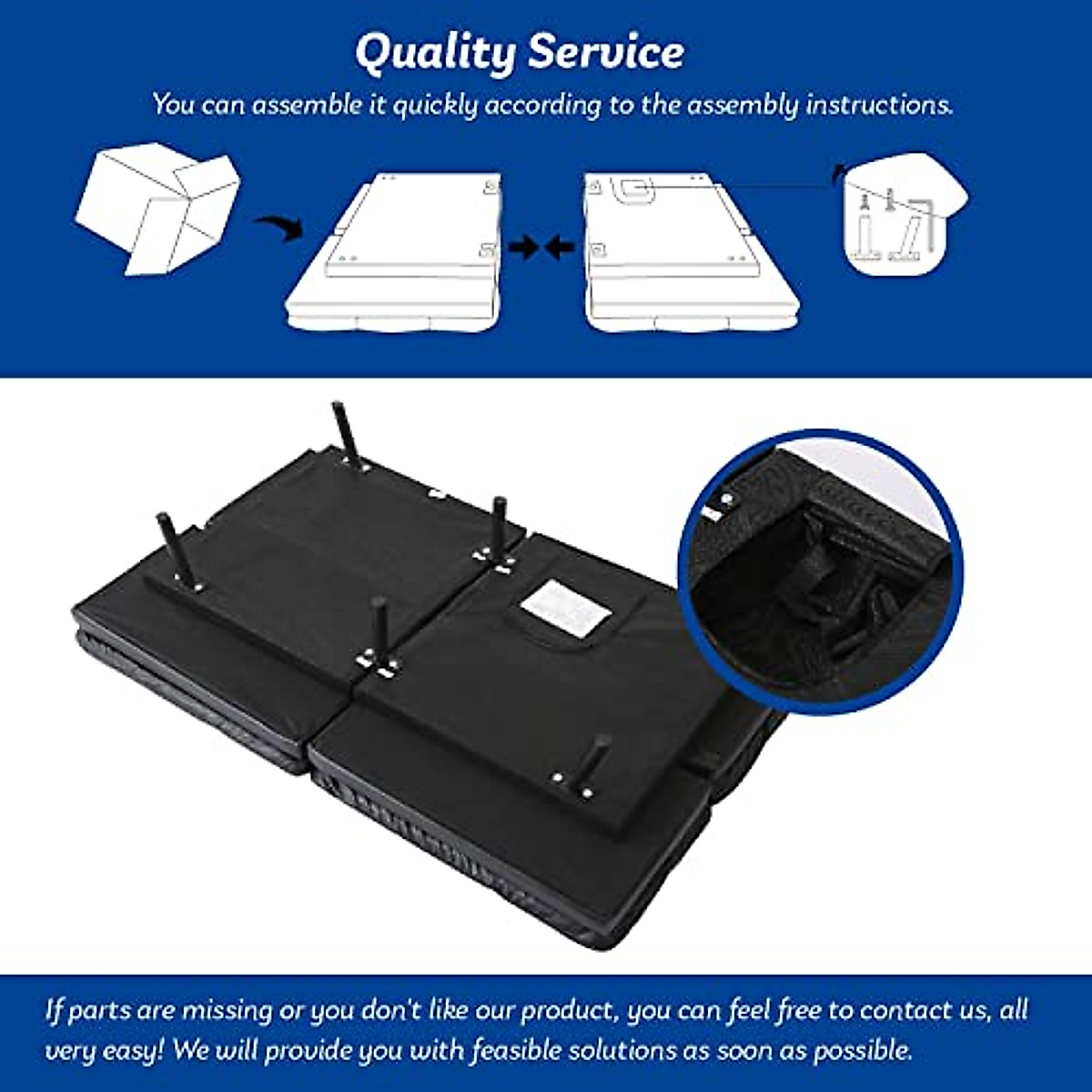 Quality Service

You can assemble it quickly according to the assembly instructions.

If parts are missing or you don't like our product, you can feel free to contact us, all very easy! We will provide you with feasible solutions as soon as possible.