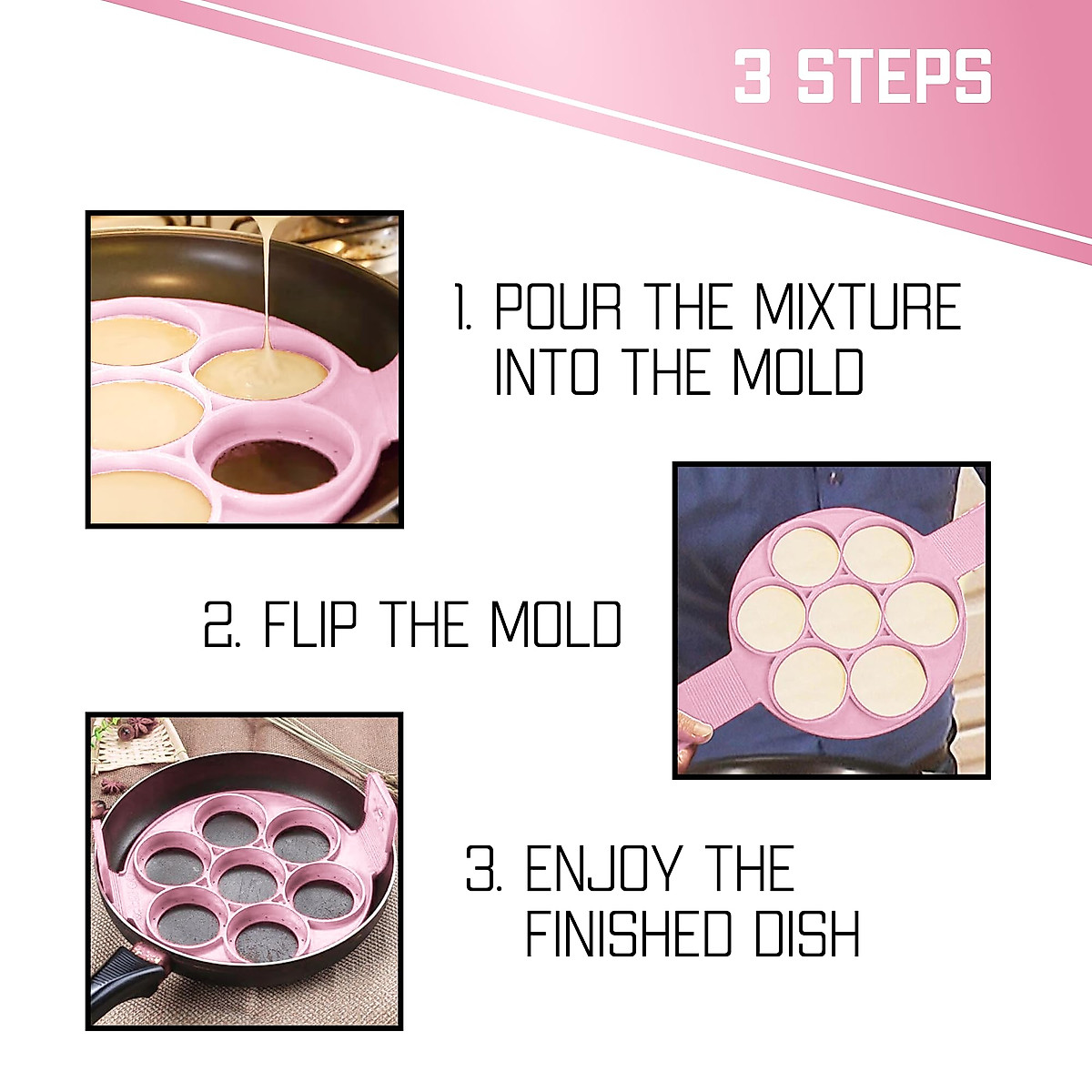 3 STEPS

1. POUR THE MIXTURE INTO THE MOLD

2. FLIP THE MOLD

3. ENJOY THE FINISHED DISH