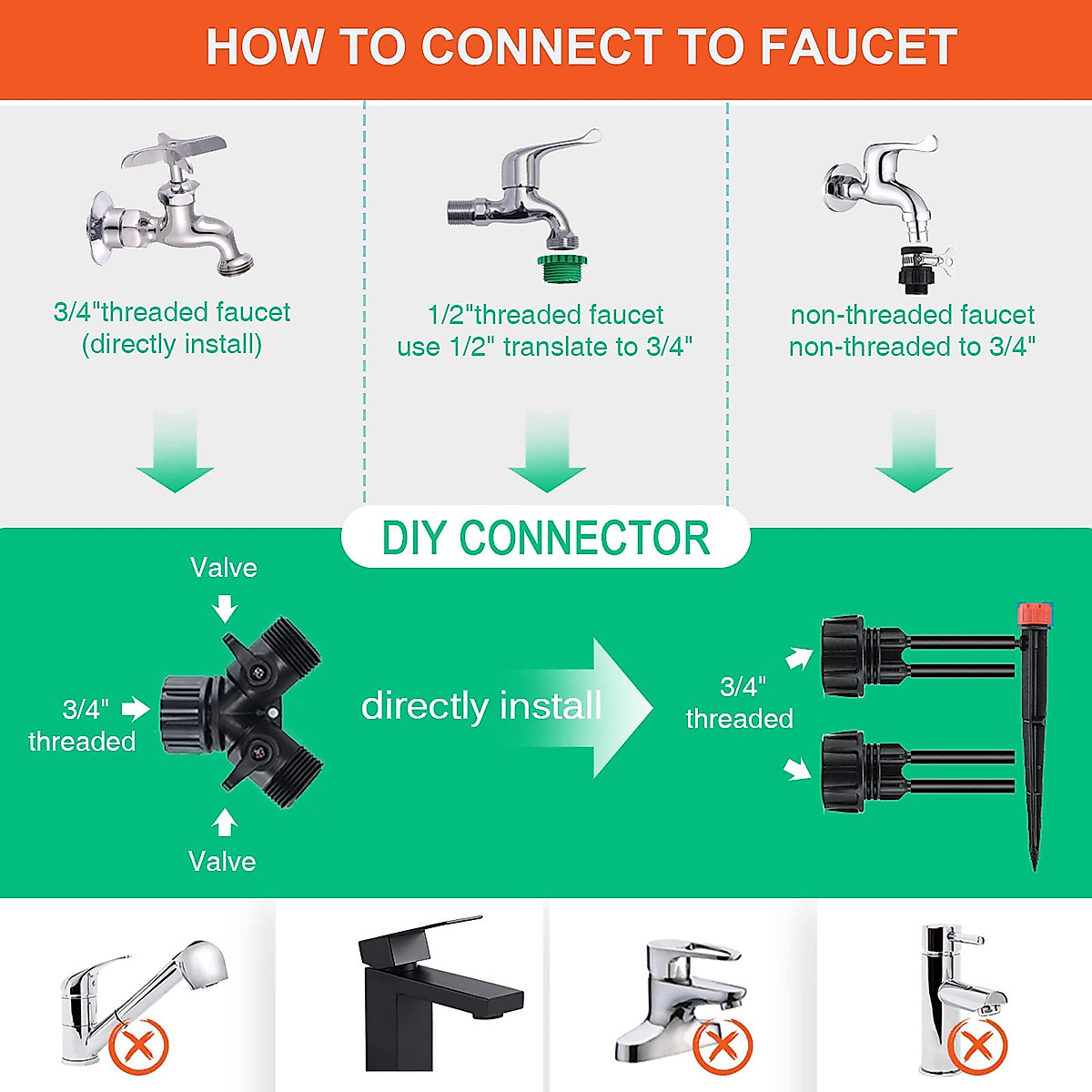 HOW TO CONNECT TO FAUCET

3/4"threaded faucet
(directly install)

1/2"threaded faucet
use 1/2" translate to 3/4"

non-threaded faucet
non-threaded to 3/4"

DIY CONNECTOR

Valve

3/4"
threaded

Valve

directly install

3/4"
threaded