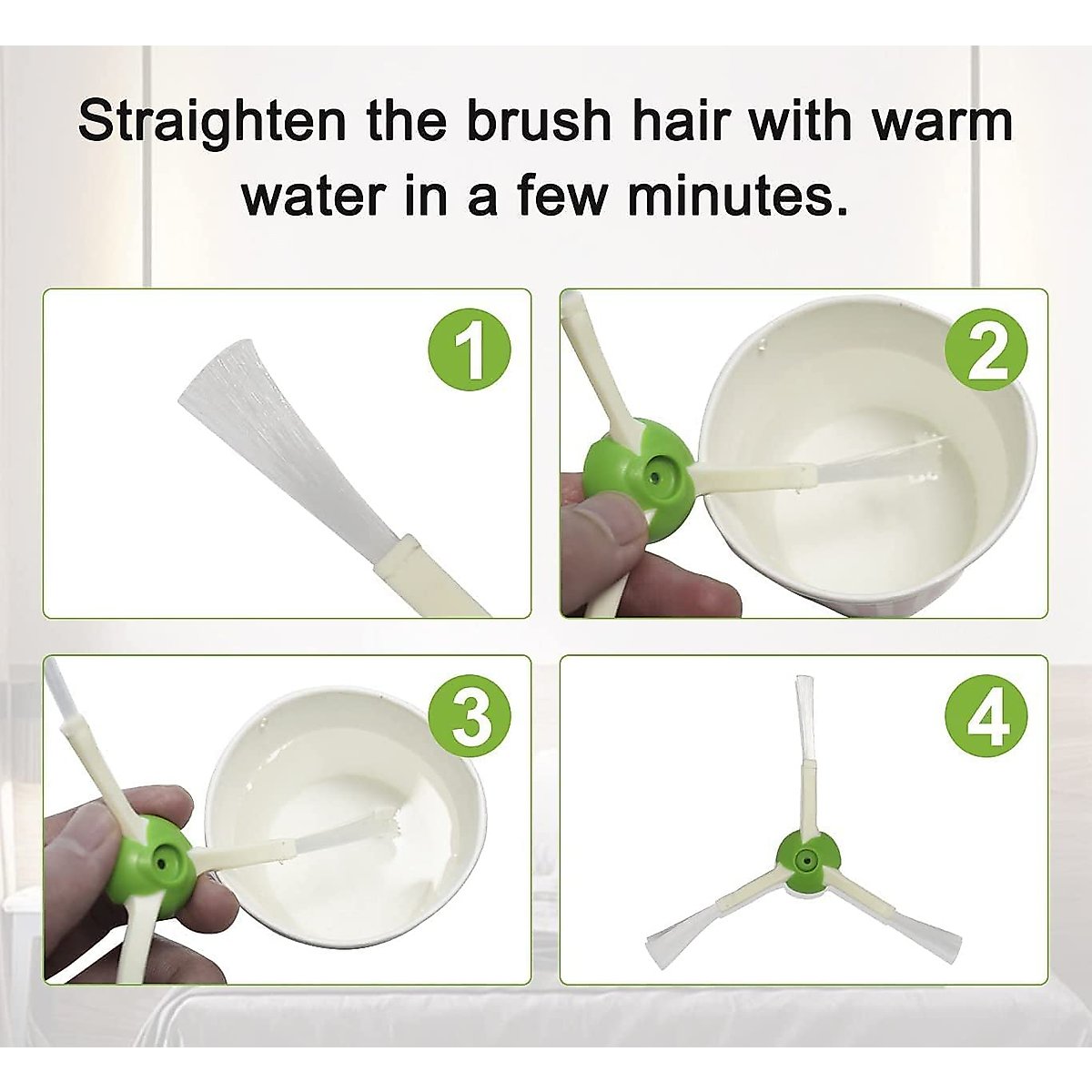 Straighten the brush hair with warm water in a few minutes.

1

2

3

4