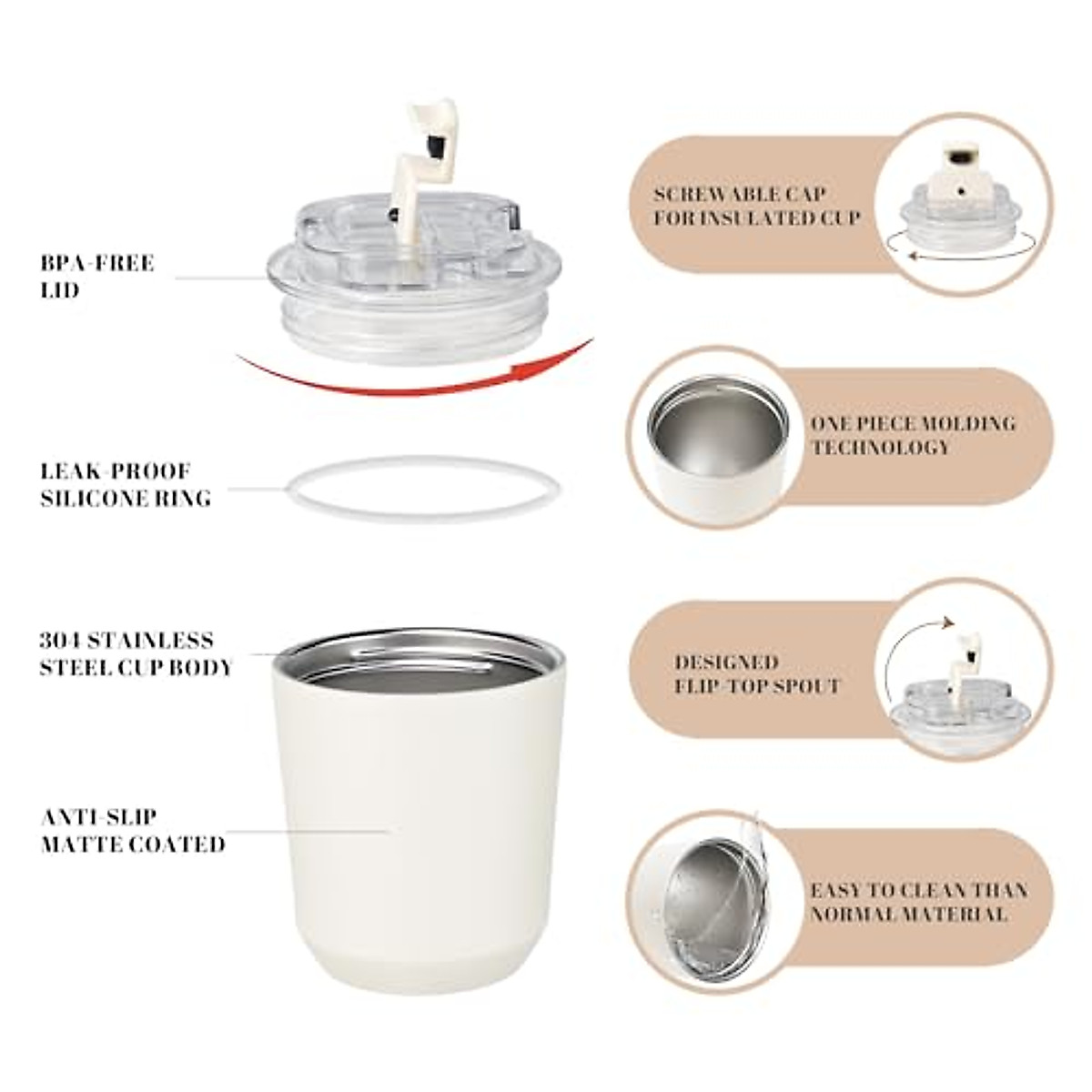 BPA-FREE LID

LEAK-PROOF SILICONE RING

304 STAINLESS STEEL CUP BODY

ANTI-SLIP MATTE COATED

SCREWABLE CAP FOR INSULATED CUP

ONE PIECE MOLDING TECHNOLOGY

DESIGNED FLIP-TOP SPOUT

EASY TO CLEAN THAN NORMAL MATERIAL