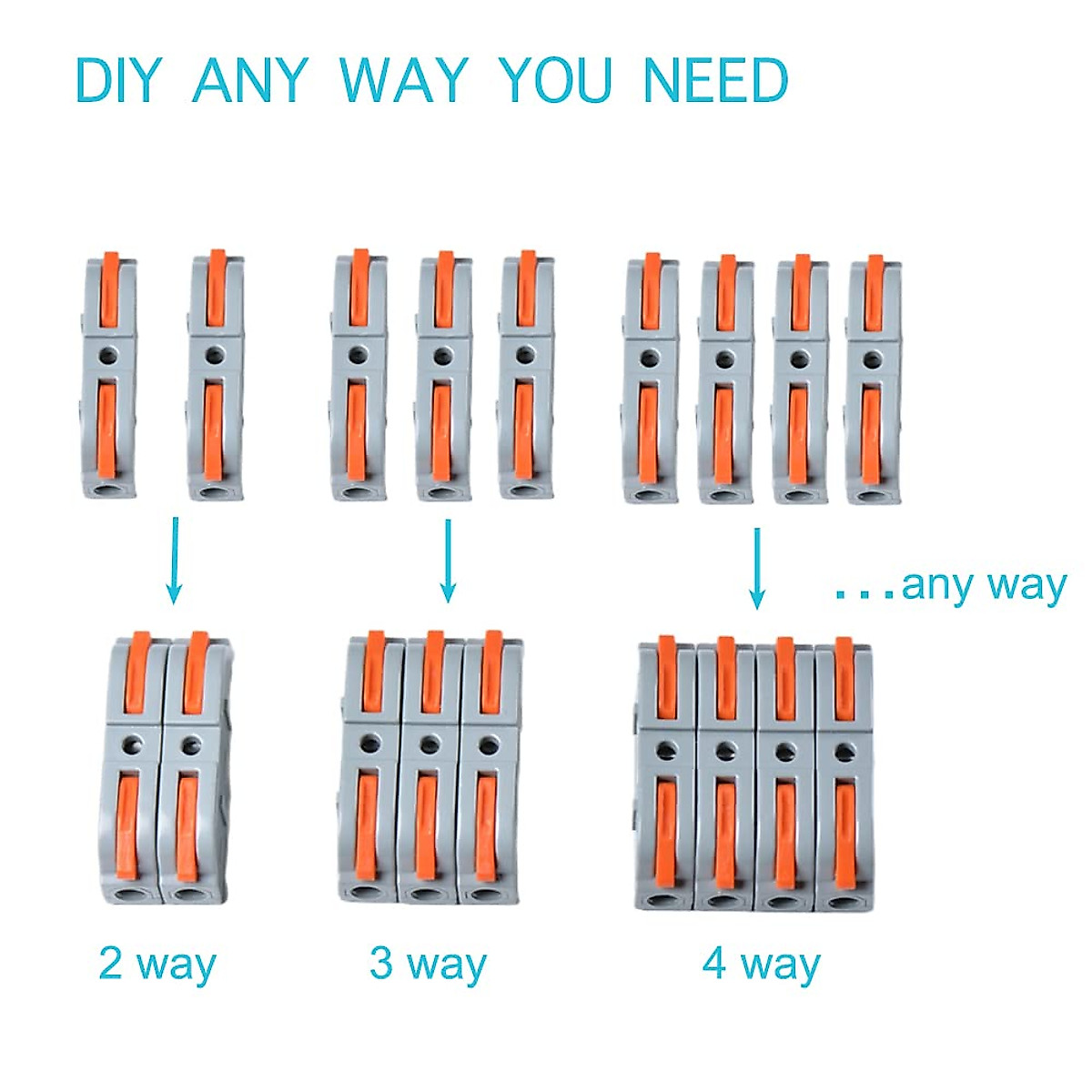 DIY ANY WAY YOU NEED

...any way

2 way

3 way

4 way