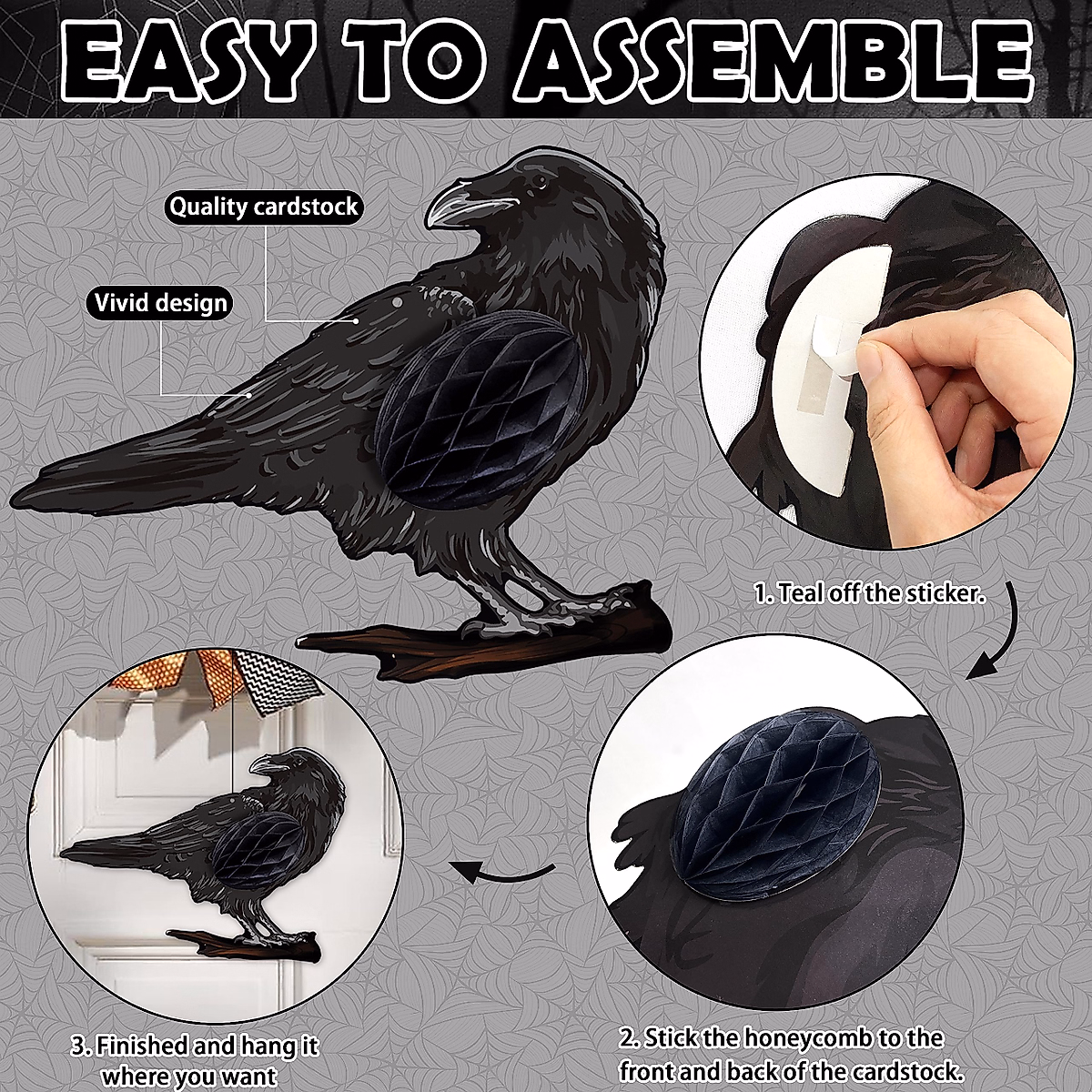 EASY TO ASSEMBLE

Quality cardstock

Vivid design

1. Teal off the sticker.

2. Stick the honeycomb to the front and back of the cardstock.

3. Finished and hang it where you want