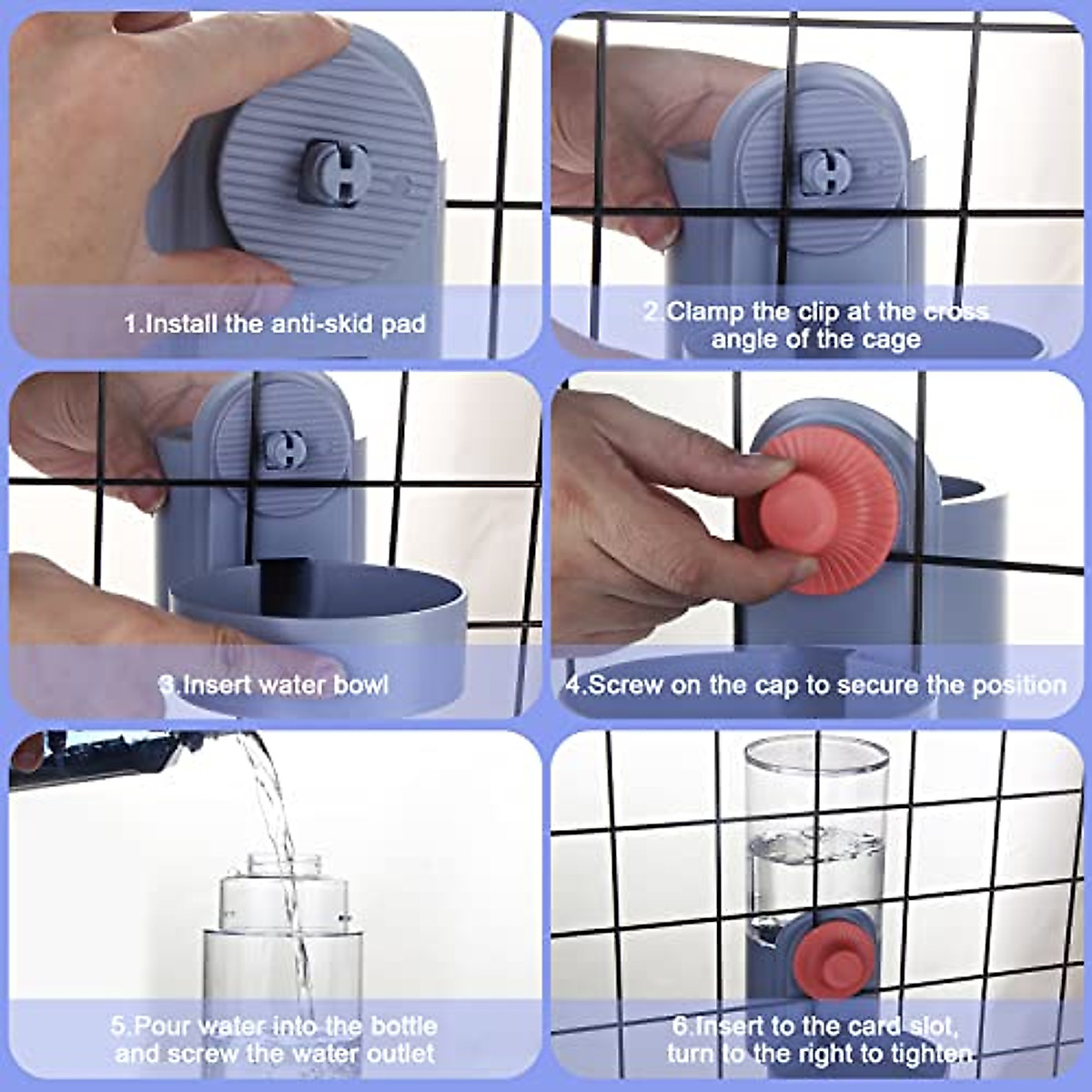 1.Install the anti-skid pad

2.Clamp the clip at the cross angle of the cage

3.Insert water bowl

4.Screw on the cap to secure the position

5.Pour water into the bottle and screw the water outlet

6.Insert to the card slot, turn to the right to tighten