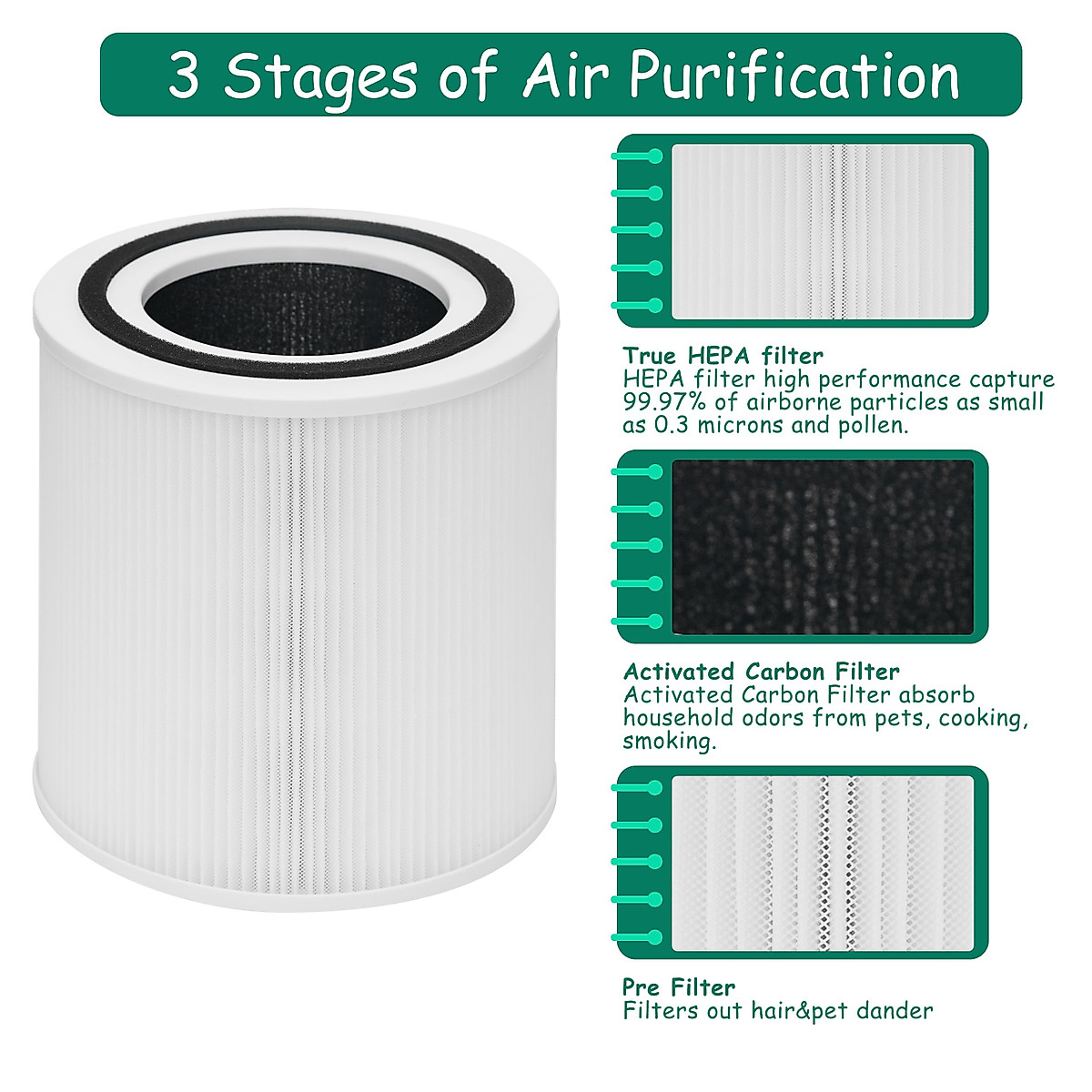 3 Stages of Air Purification

True HEPA filter
HEPA filter high performance capture 99.97% of airborne particles as small as 0.3 microns and pollen.

Activated Carbon Filter
Activated Carbon Filter absorb household odors from pets, cooking, smoking.

Pre Filter
Filters out hair&pet dander