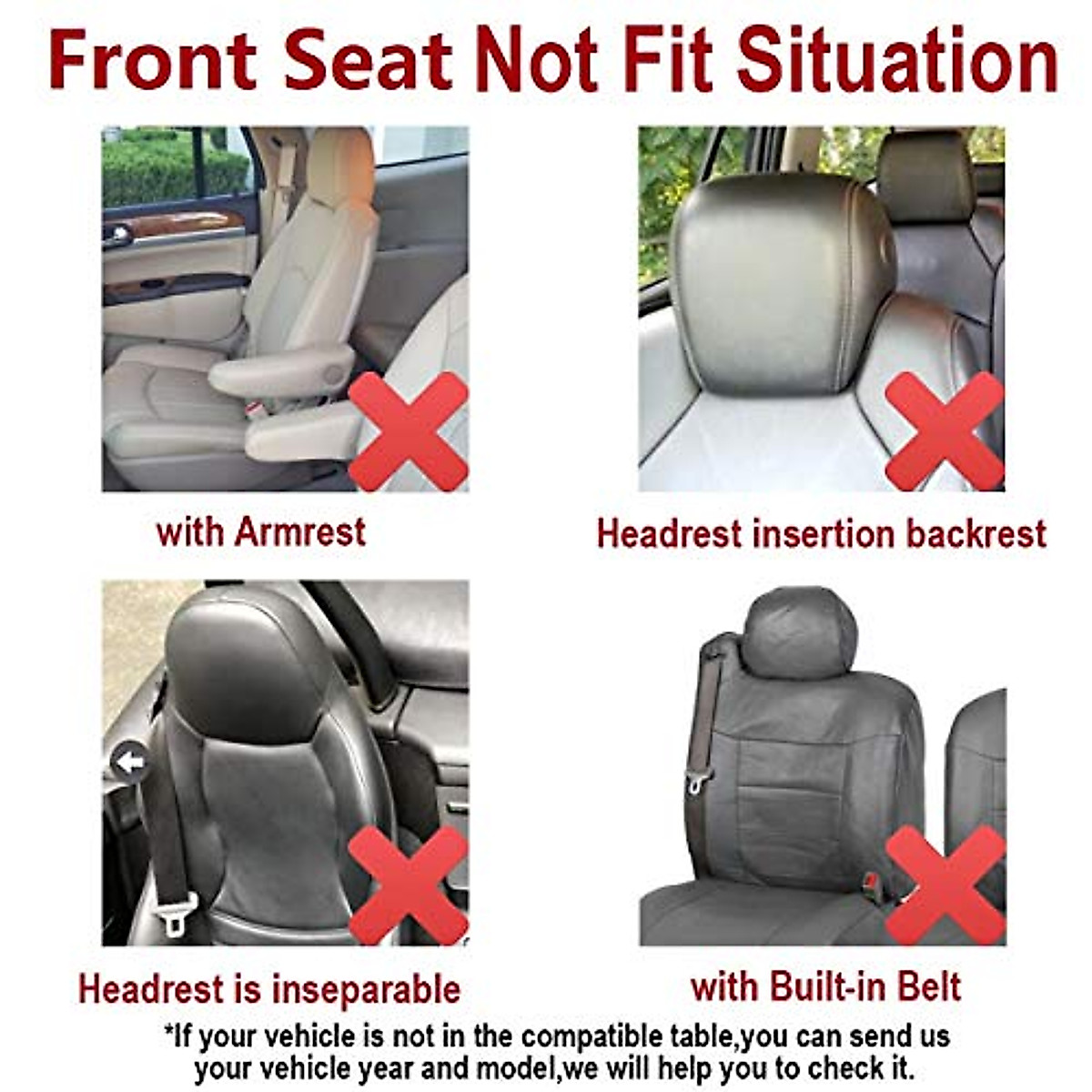 Front Seat Not Fit Situation

with Armrest

Headrest insertion backrest

Headrest is inseparable

with Built-in Belt

*If your vehicle is not in the compatible table,you can send us your vehicle year and model,we will help you to check it.