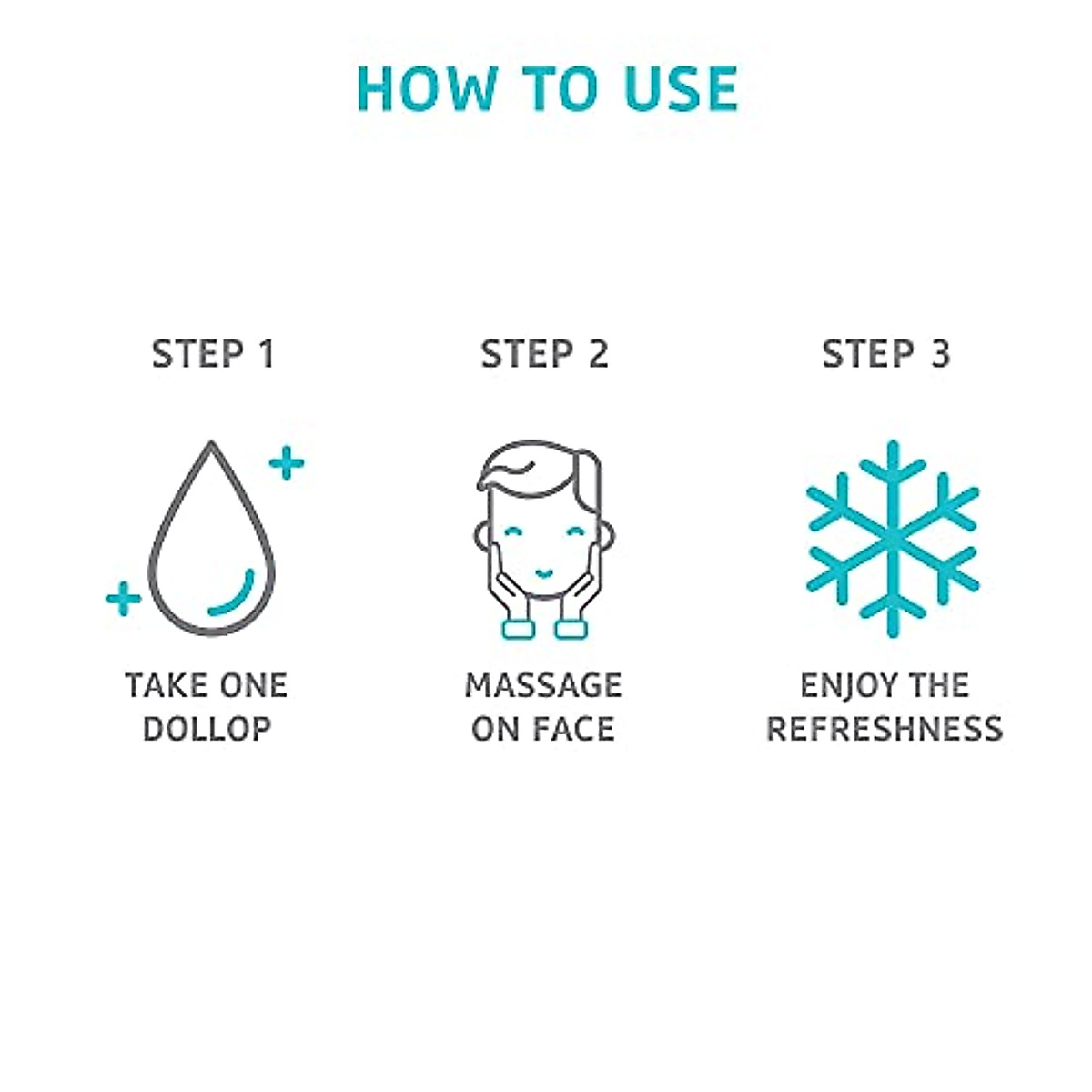 HOW TO USE

STEP 1

TAKE ONE DOLLOP

STEP 2

MASSAGE ON FACE

STEP 3

ENJOY THE REFRESHNESS