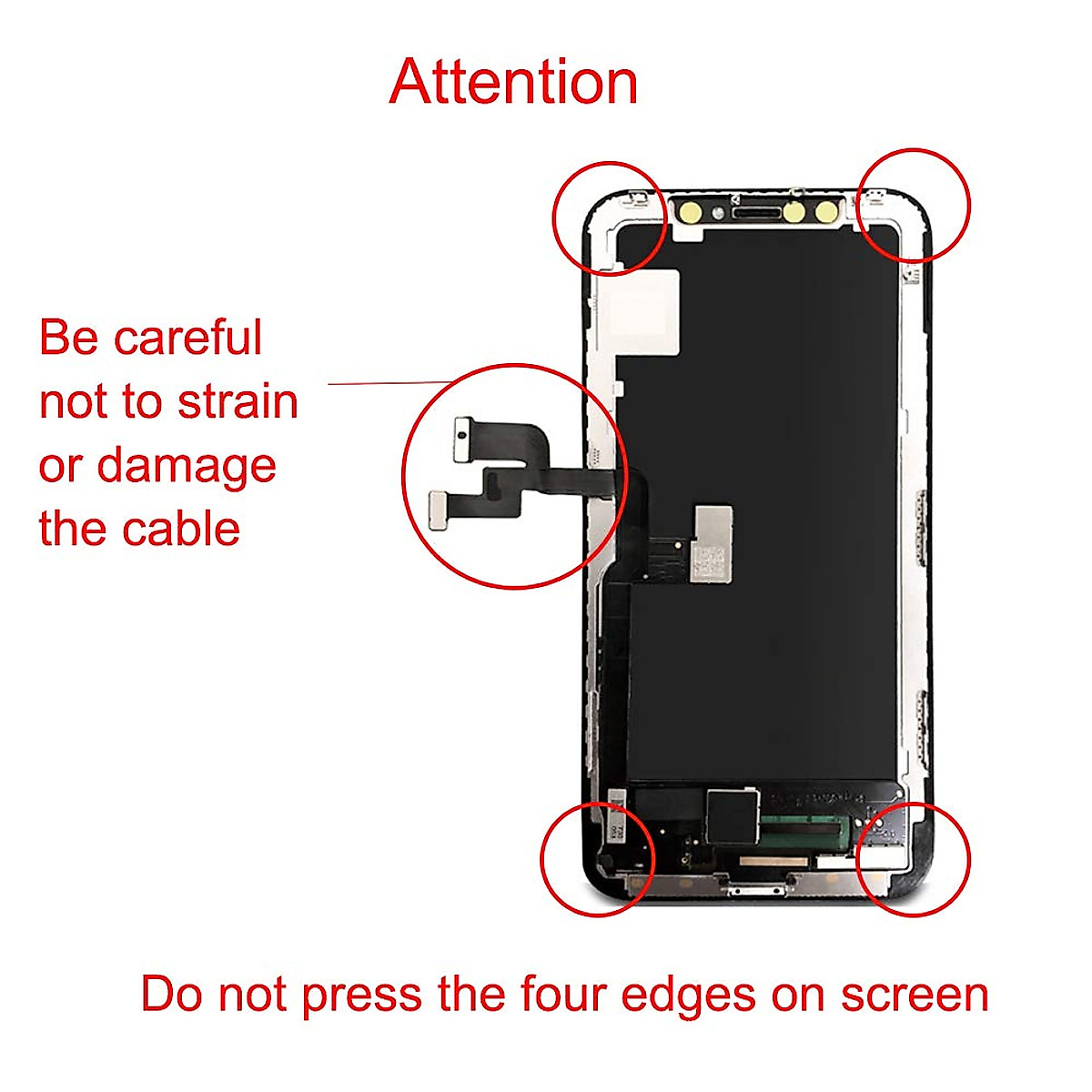 Attention

Be careful not to strain or damage the cable

Do not press the four edges on screen