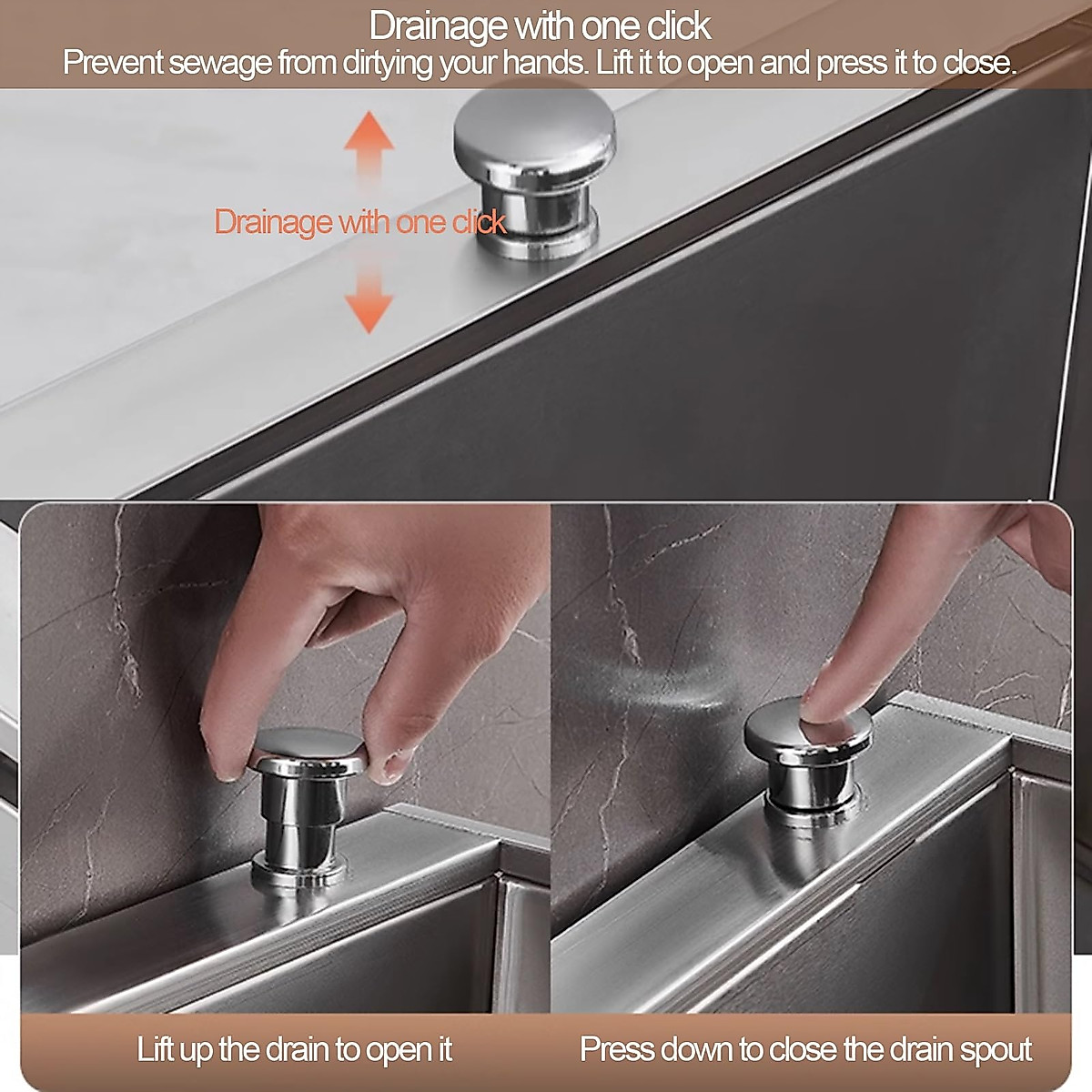 Drainage with one click
Prevent sewage from dirtying your hands. Lift it to open and press it to close.

Drainage with one click

Lift up the drain to open it

Press down to close the drain spout