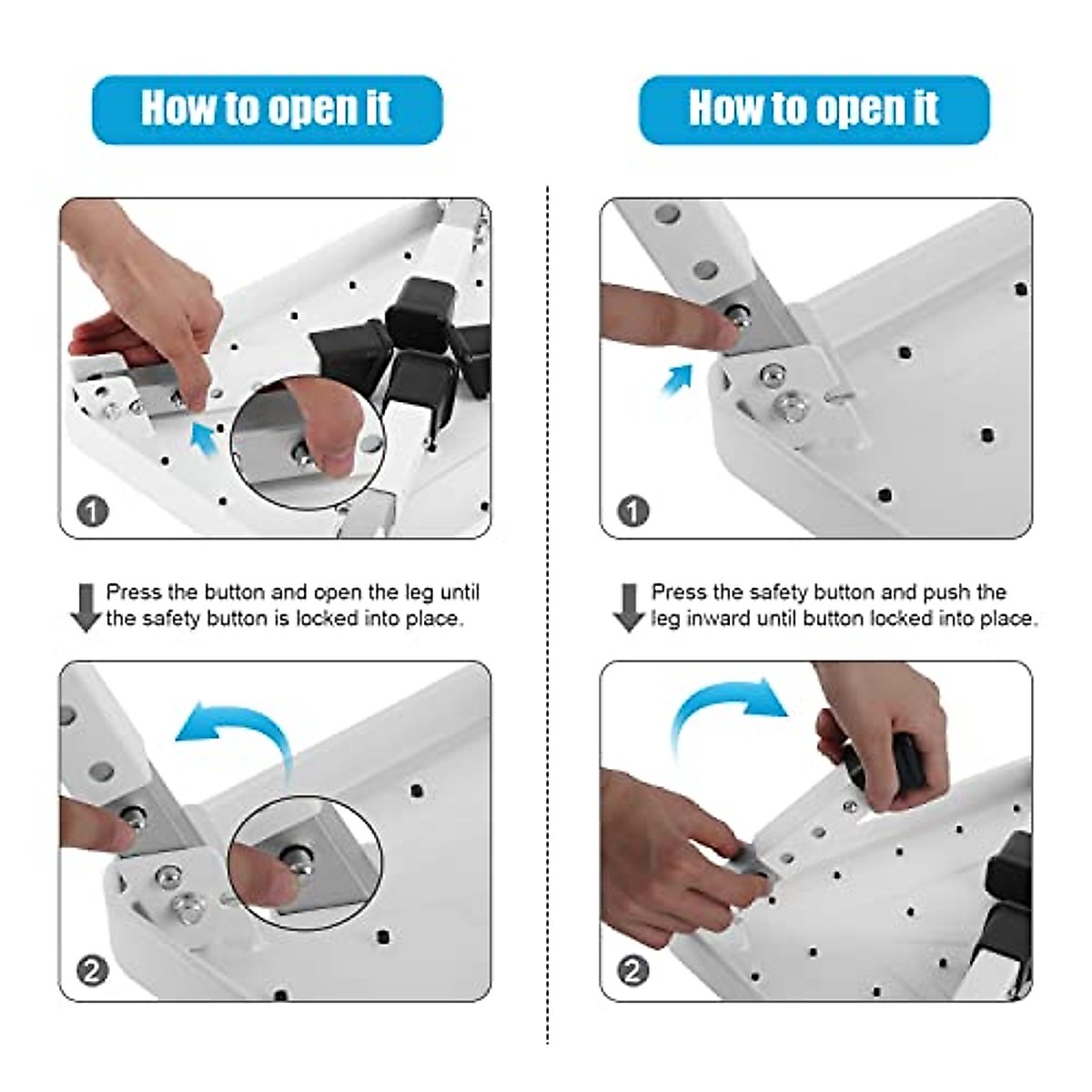 How to open it

1

Press the button and open the leg until the safety button is locked into place.

2

How to open it

1

Press the safety button and push the leg inward until button locked into place.

2