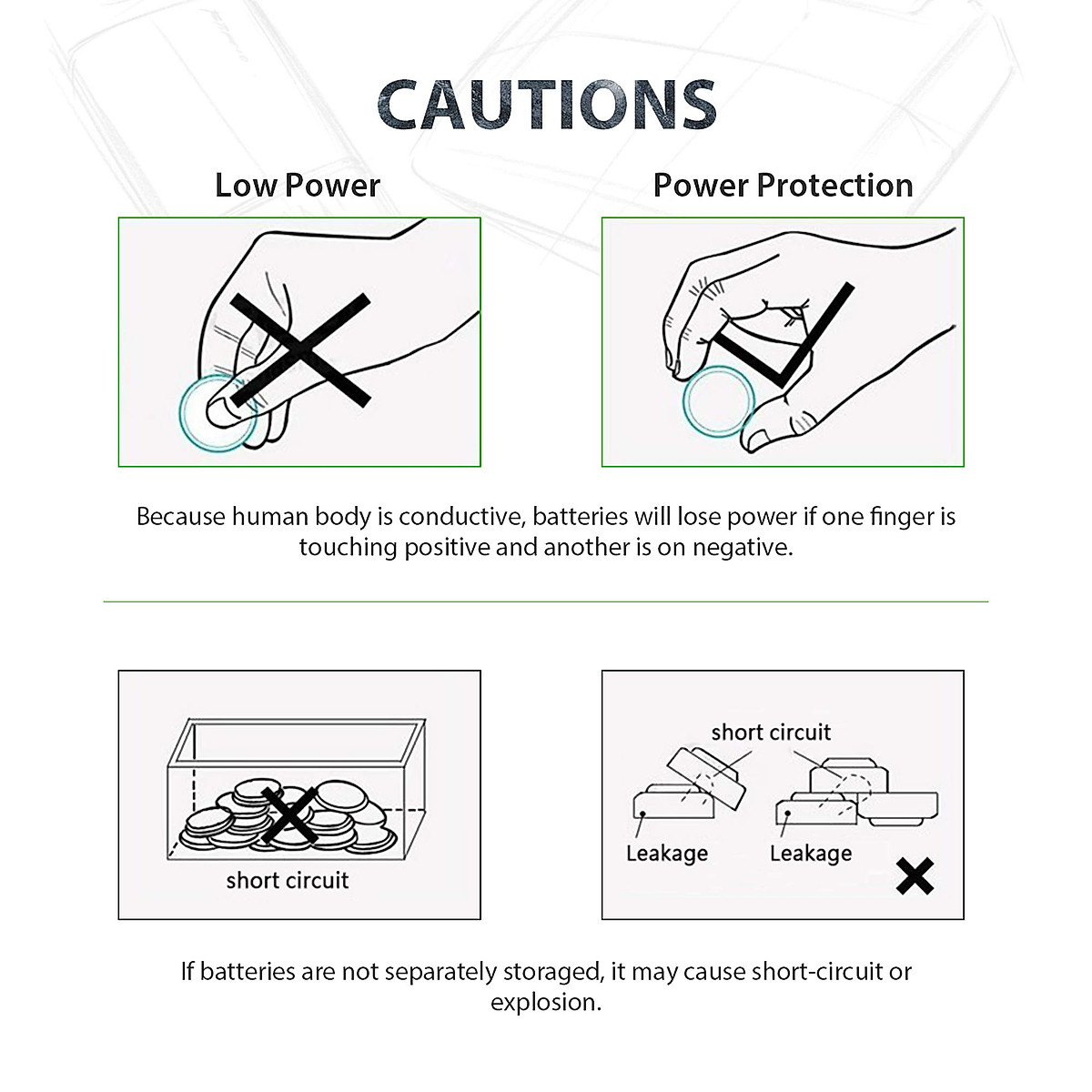 CAUTIONS

Low Power

Power Protection

Because human body is conductive, batteries will lose power if one finger is touching positive and another is on negative.

short circuit

short circuit

Leakage

Leakage

If batteries are not separately storaged, it may cause short-circuit or explosion.