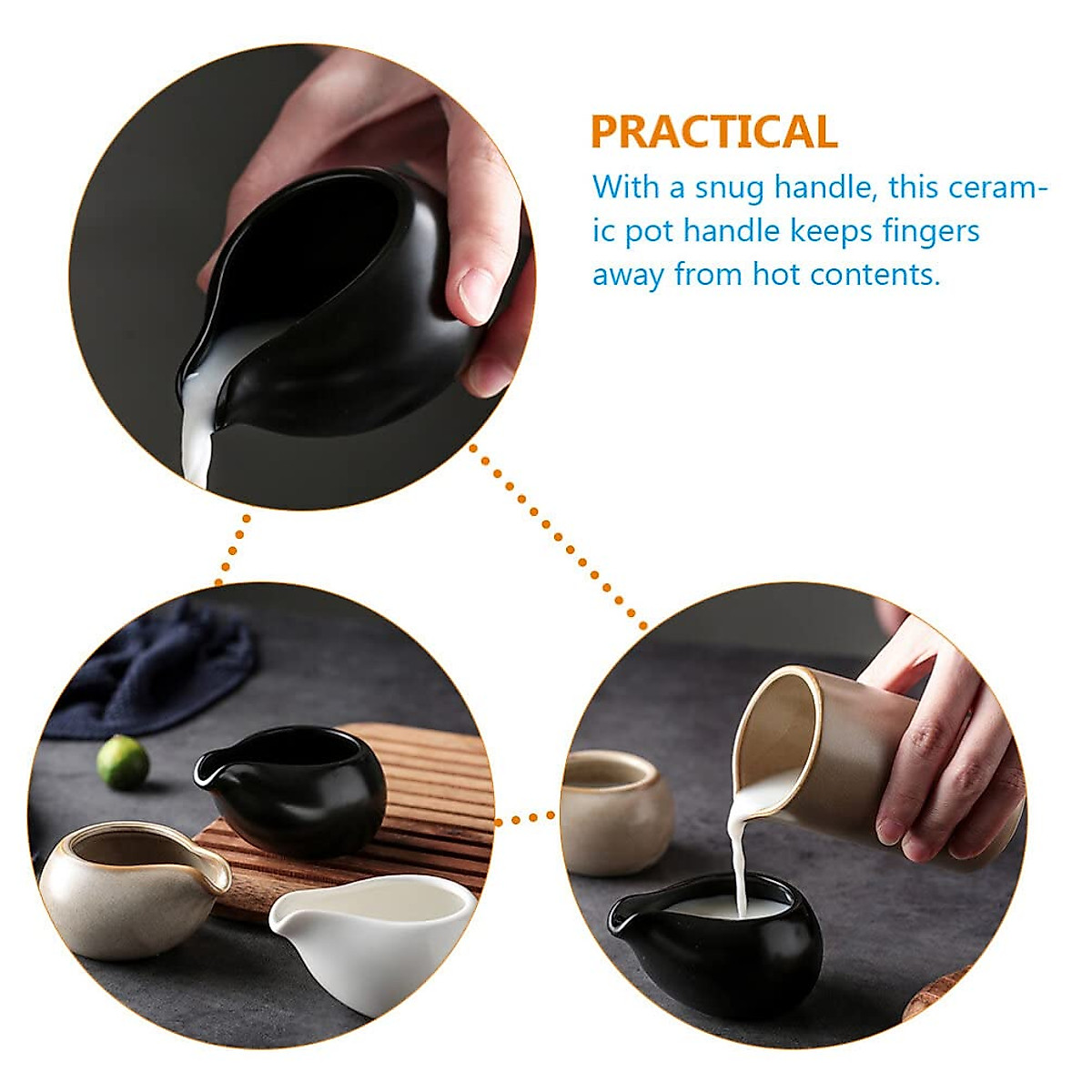 PRACTICAL

With a snug handle, this ceramic pot handle keeps fingers away from hot contents.