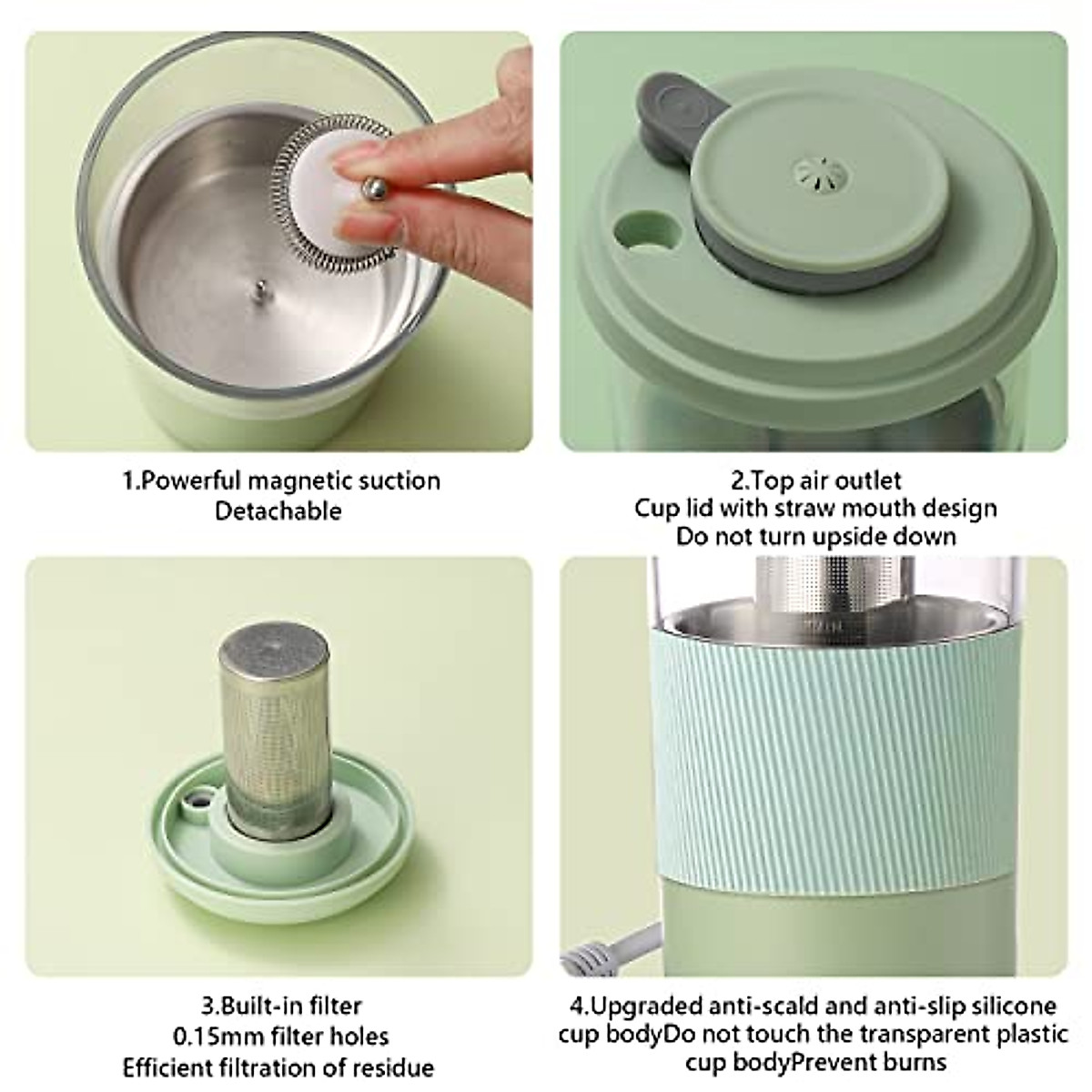 1.Powerful magnetic suction
Detachable

2.Top air outlet
Cup lid with straw mouth design
Do not turn upside down

3.Built-in filter
0.15mm filter holes
Efficient filtration of residue

4.Upgraded anti-scald and anti-slip silicone cup bodyDo not touch the transparent plastic cup bodyPrevent burns