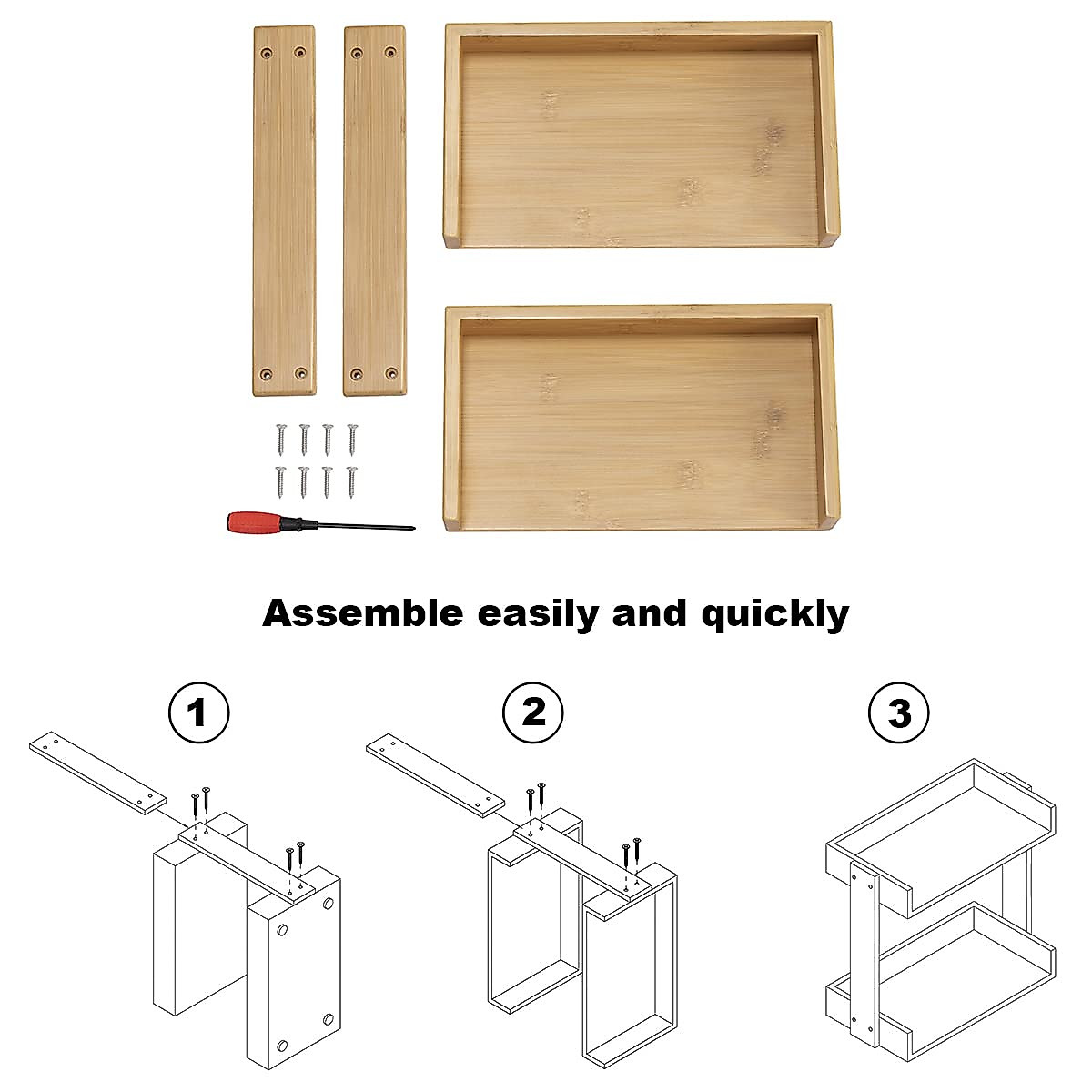 Assemble easily and quickly

1

2

3