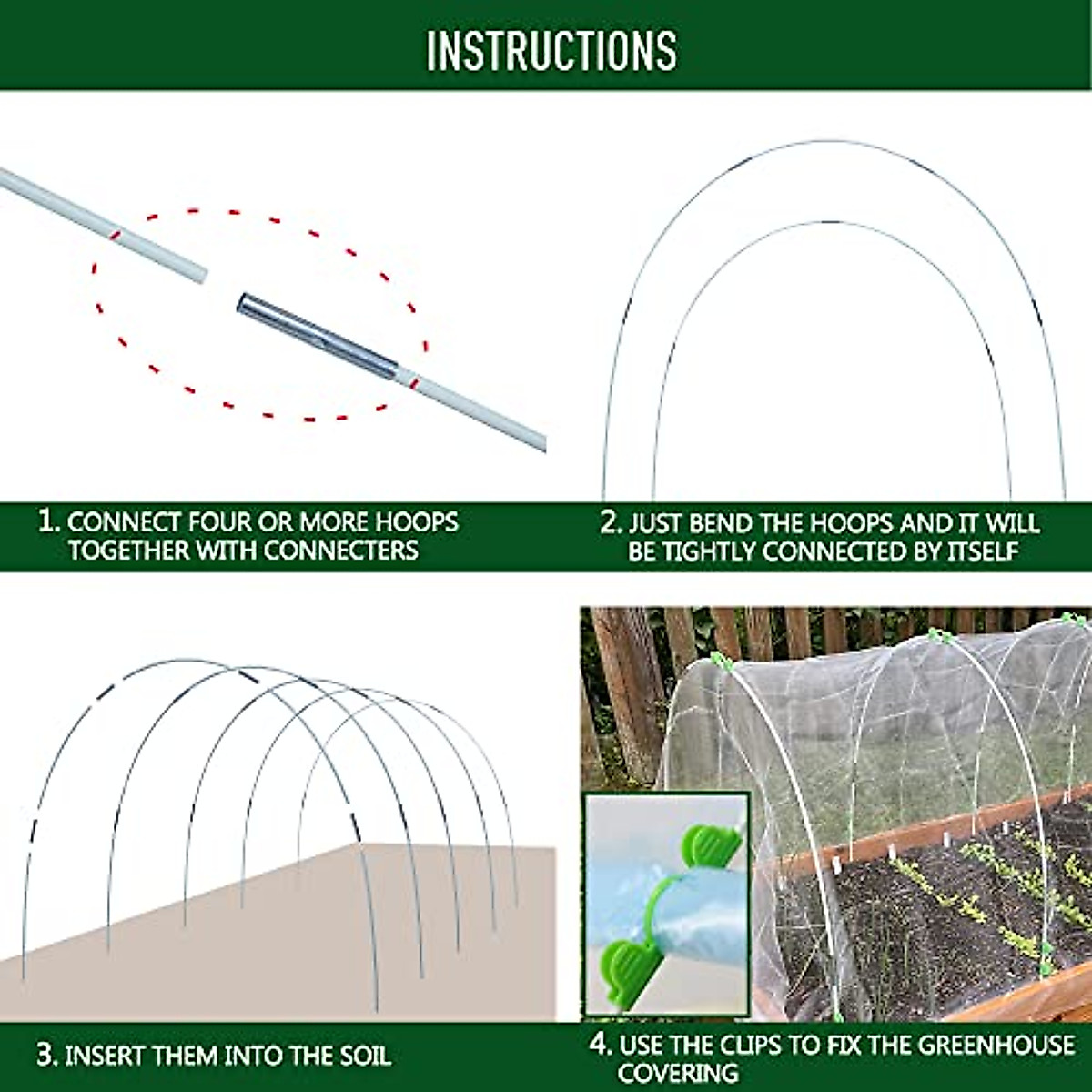 INSTRUCTIONS

1. CONNECT FOUR OR MORE HOOPS TOGETHER WITH CONNECTERS

2. JUST BEND THE HOOPS AND IT WILL BE TIGHTLY CONNECTED BY ITSELF

3. INSERT THEM INTO THE SOIL

4. USE THE CLIPS TO FIX THE GREENHOUSE COVERING