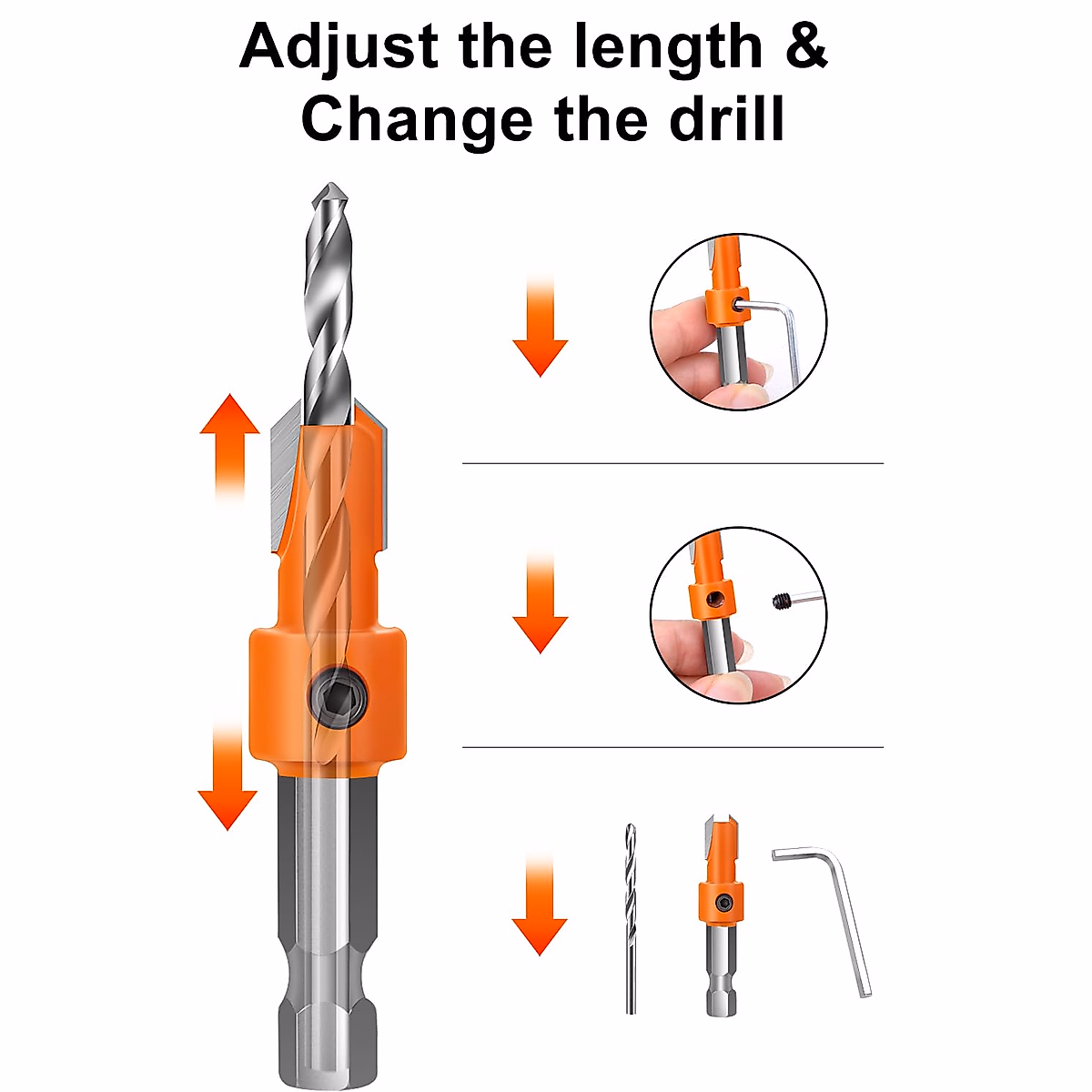 Adjust the length &
Change the drill