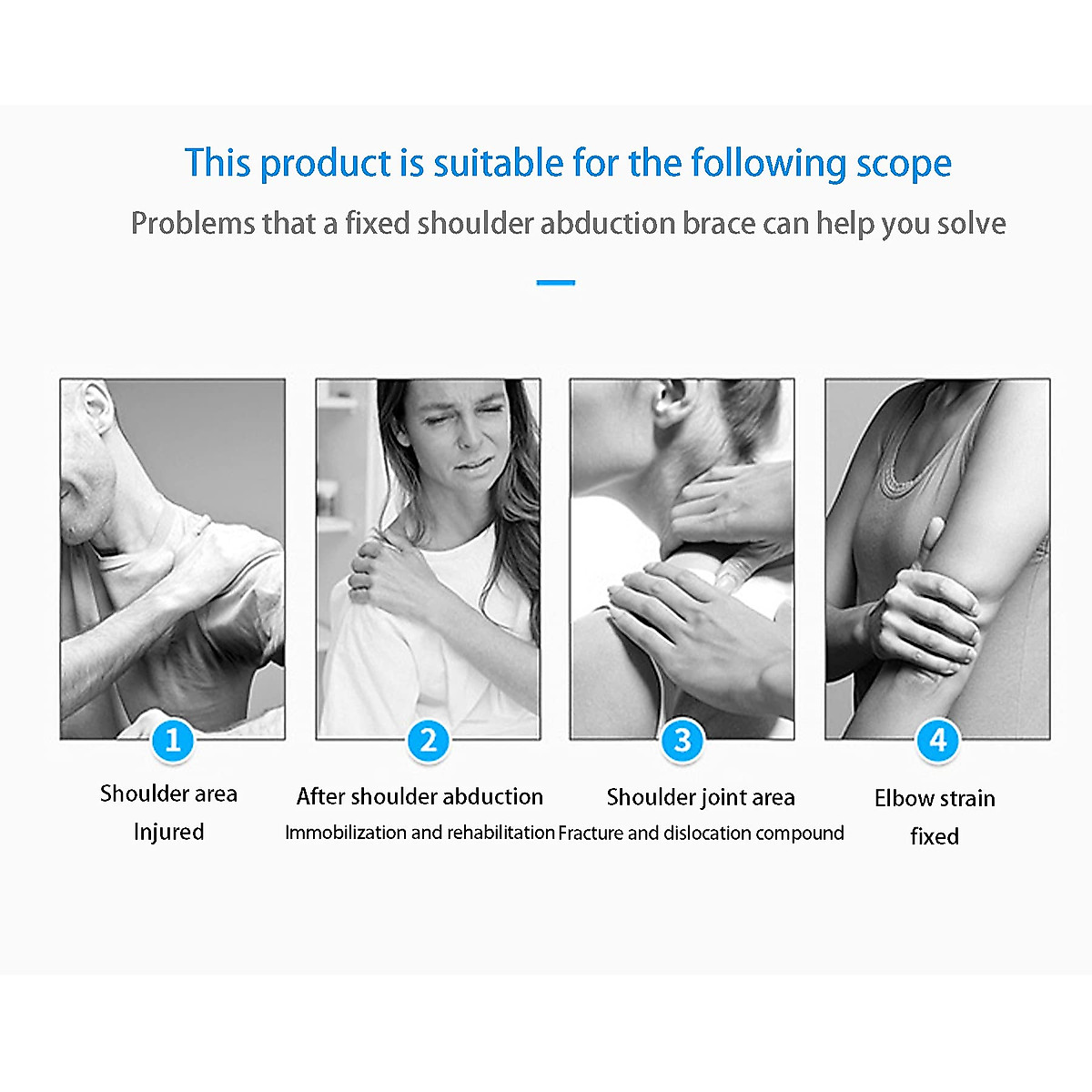 This product is suitable for the following scope

Problems that a fixed shoulder abduction brace can help you solve

1

Shoulder area
Injured

2

After shoulder abduction
Immobilization and rehabilitation

3

Shoulder joint area
Fracture and dislocation compound

4

Elbow strain
fixed