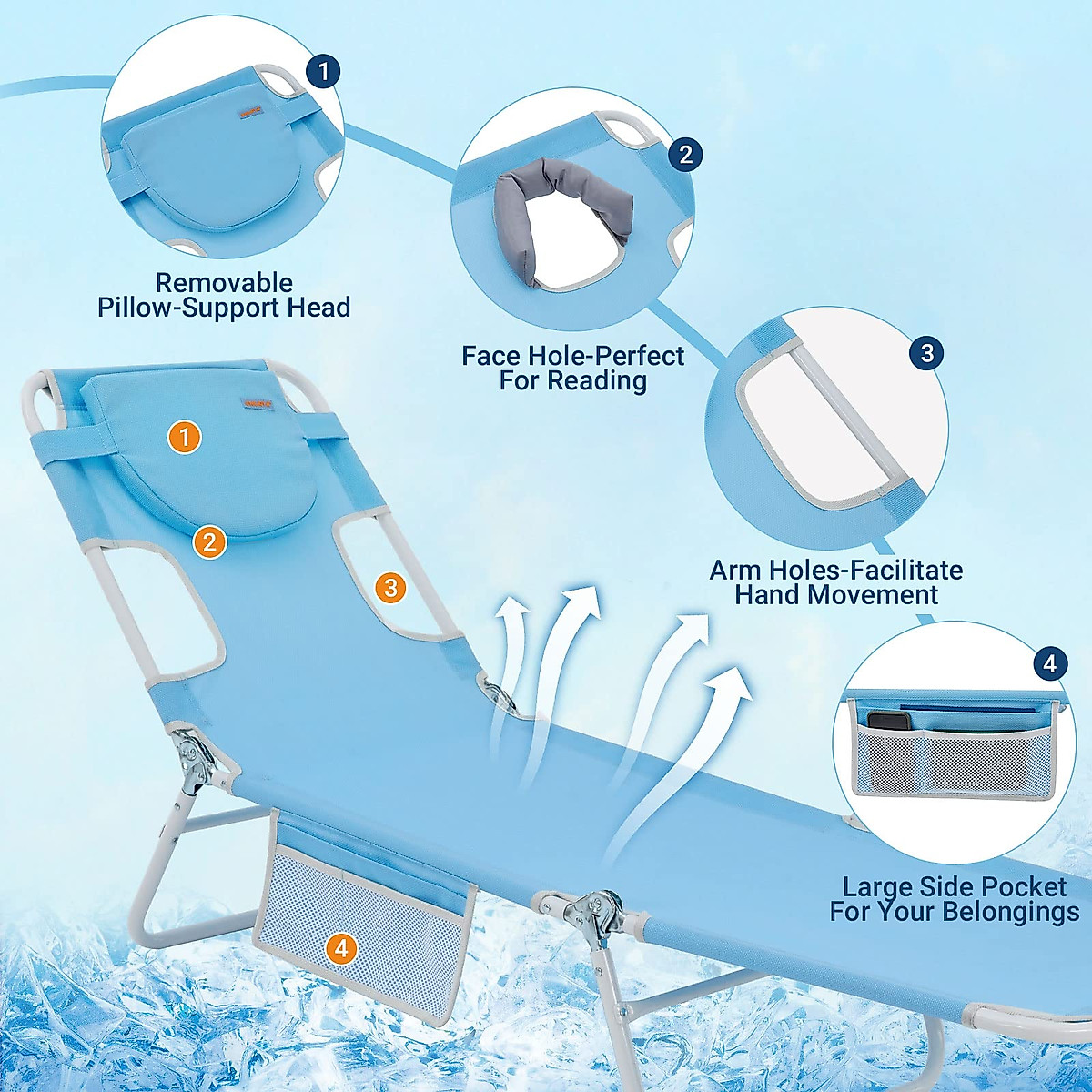 1

Removable Pillow-Support Head

2

Face Hole-Perfect For Reading

3

Arm Holes-Facilitate Hand Movement

4

Large Side Pocket For Your Belongings

1

2

3

4