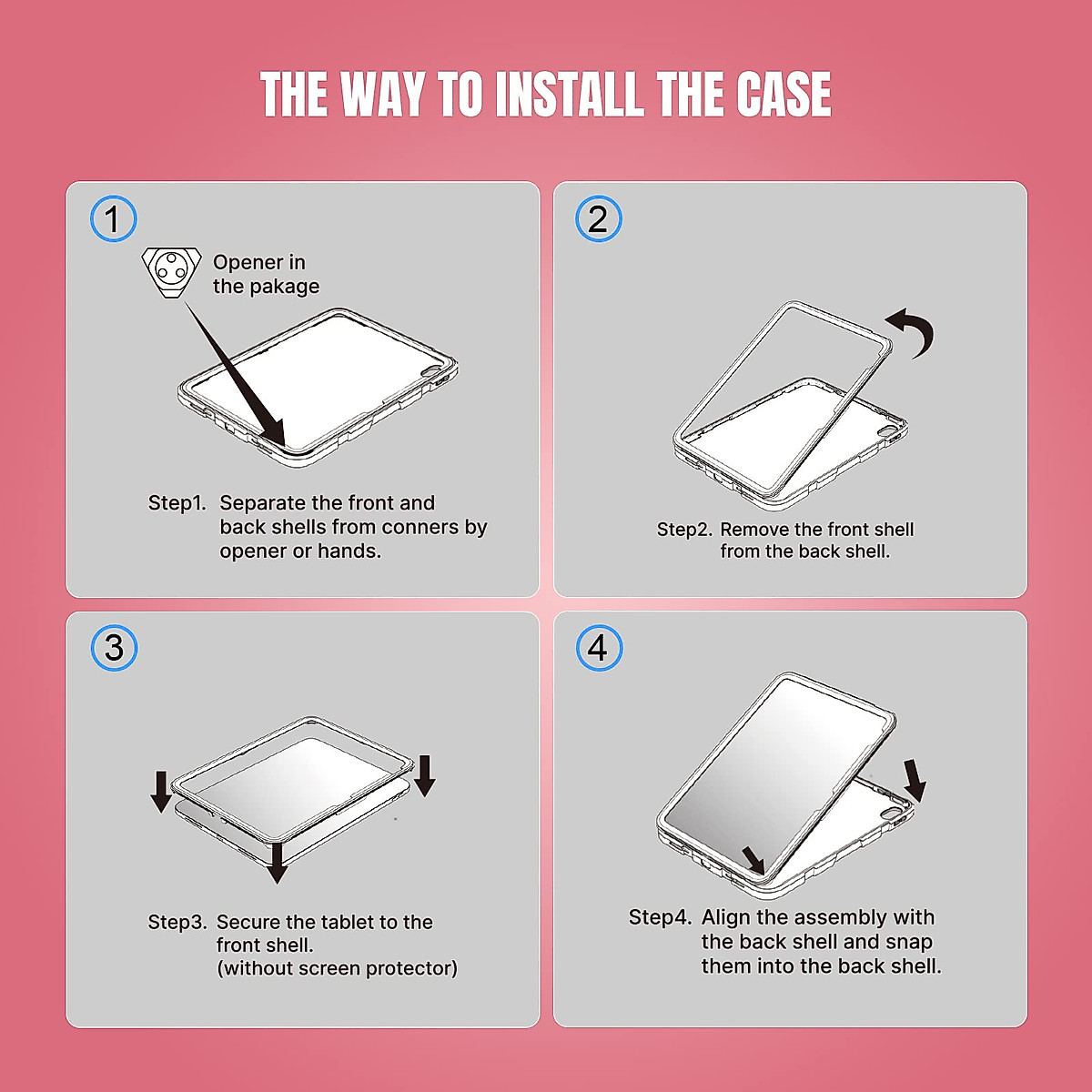 THE WAY TO INSTALL THE CASE

1

Opener in the pakage

Step1. Separate the front and back shells from conners by opener or hands.

2

Step2. Remove the front shell from the back shell.

3

Step3. Secure the tablet to the front shell. (without screen protector)

4

Step4. Align the assembly with the back shell and snap them into the back shell.