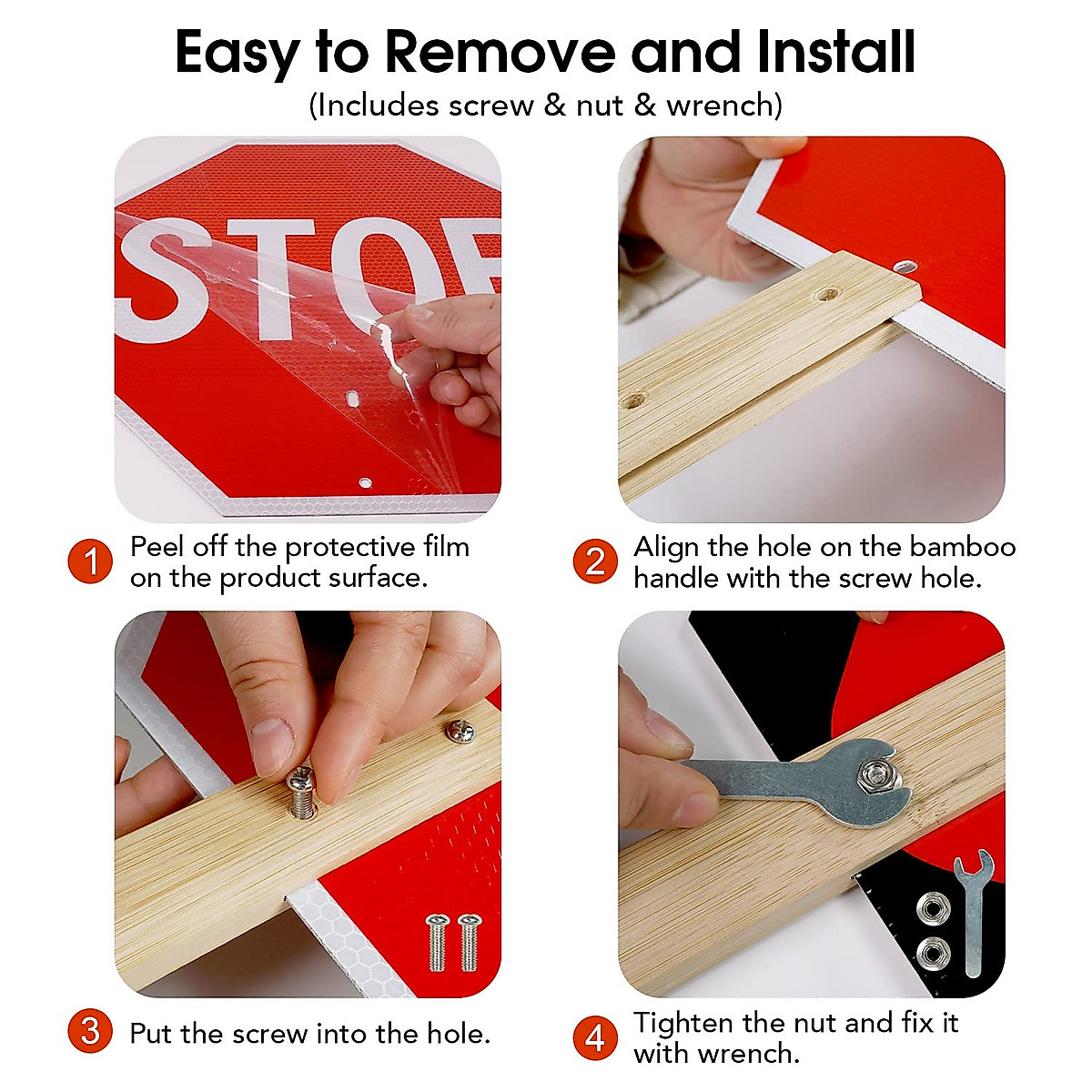 Easy to Remove and Install
(Includes screw & nut & wrench)

STOP

1 Peel off the protective film on the product surface.

2 Align the hole on the bamboo handle with the screw hole.

3 Put the screw into the hole.

4 Tighten the nut and fix it with wrench.