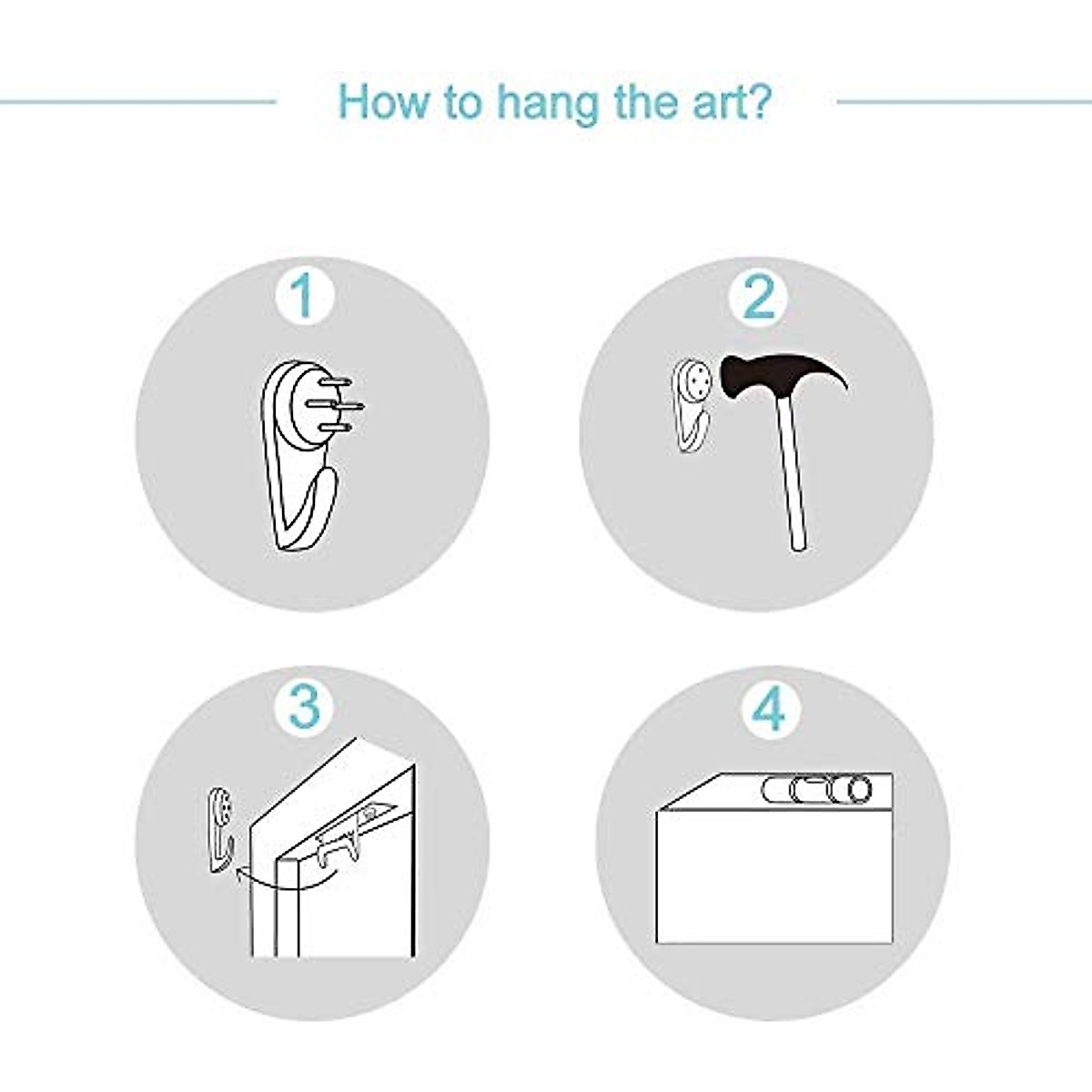 How to hang the art?

1

2

3

4