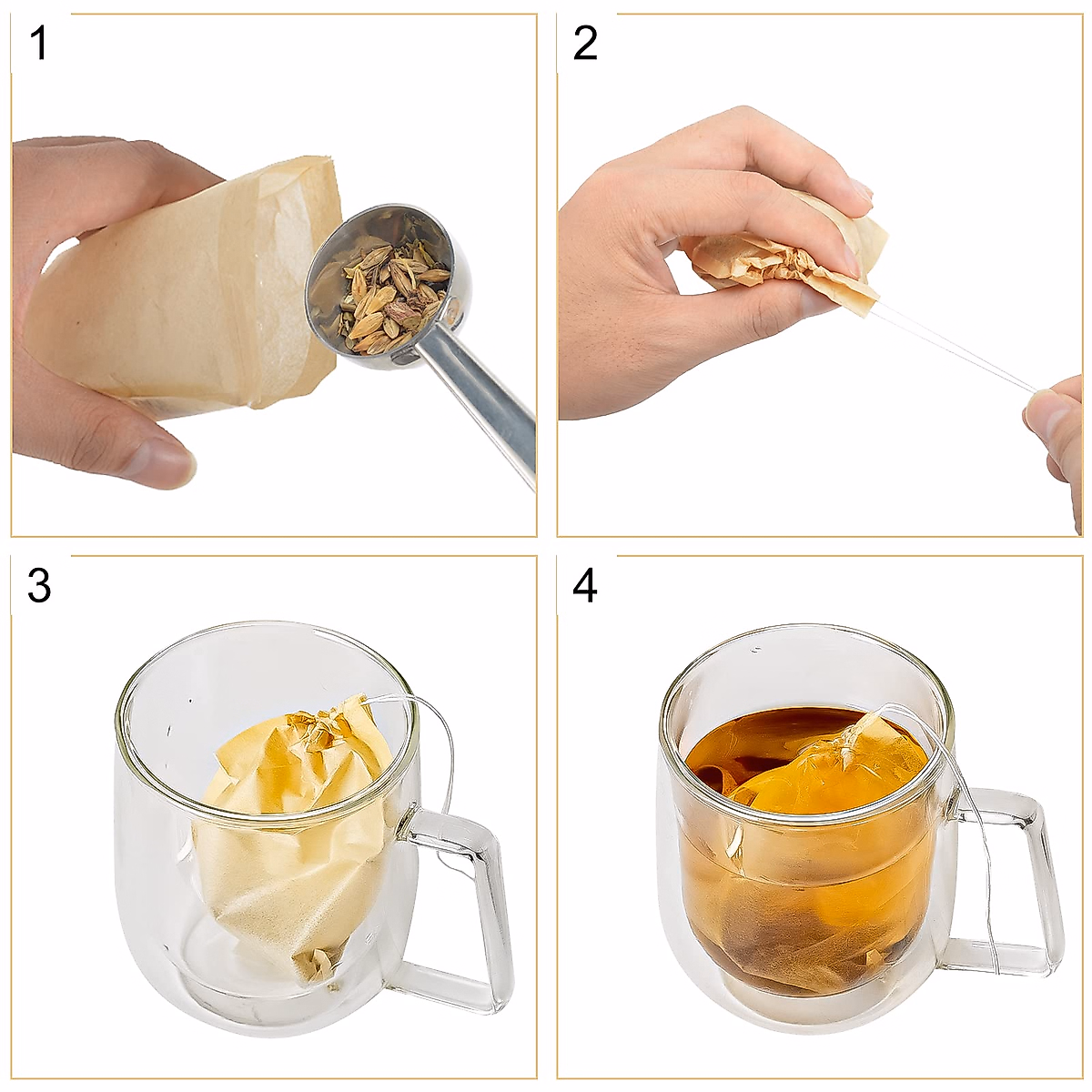 1

2

3

4