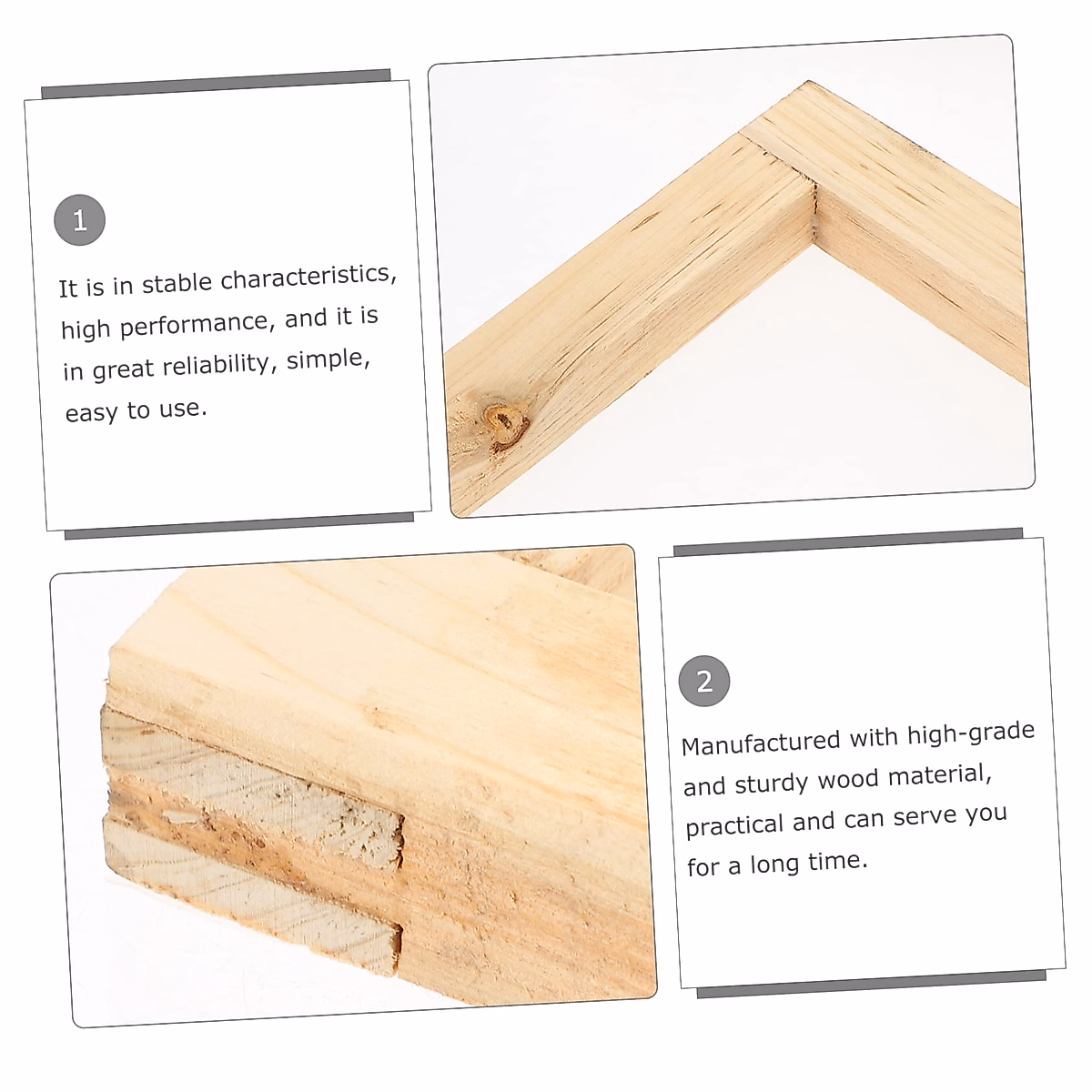 1

It is in stable characteristics, high performance, and it is in great reliability, simple, easy to use.

2

Manufactured with high-grade and sturdy wood material, practical and can serve you for a long time.