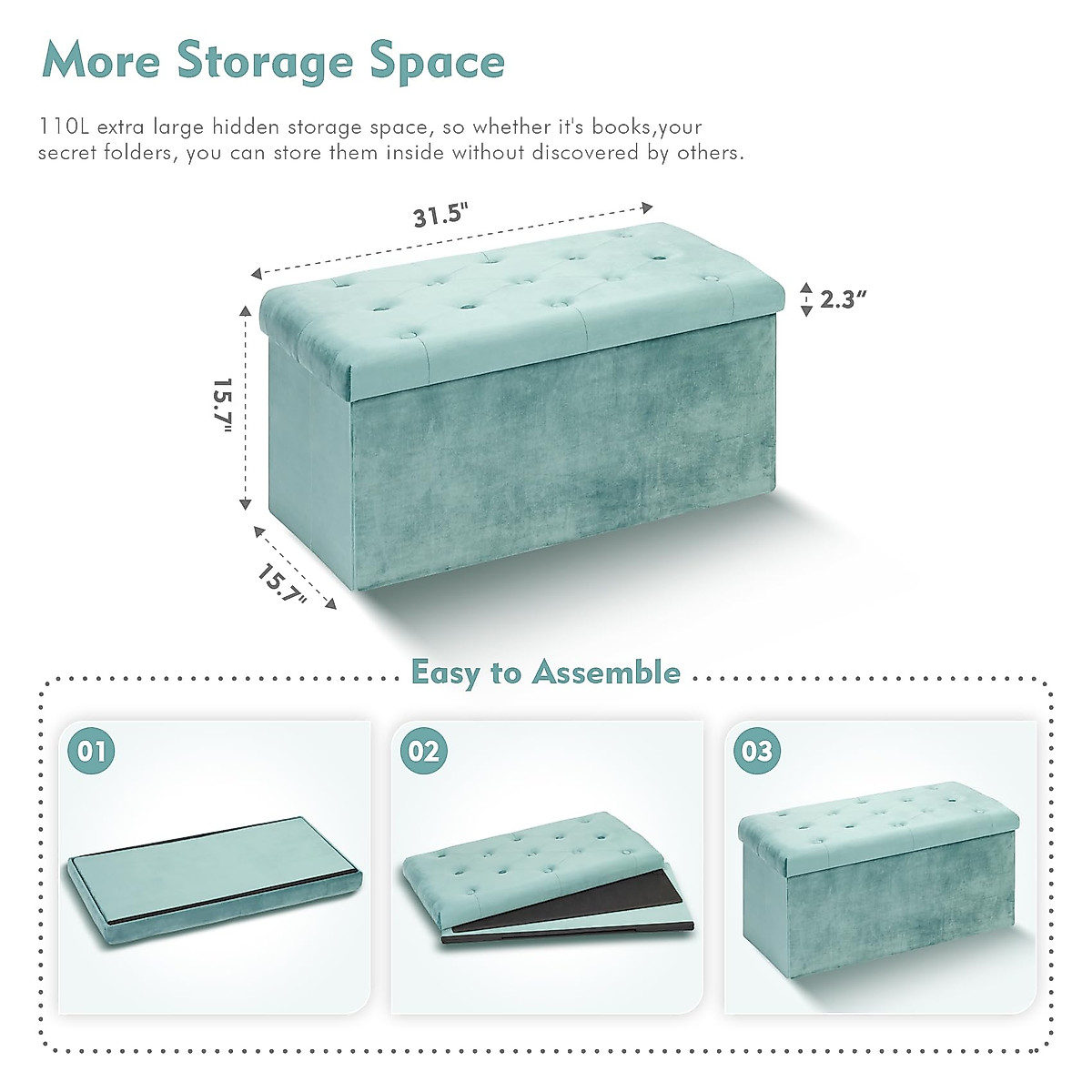 More Storage Space

110L extra large hidden storage space, so whether it's books,your secret folders, you can store them inside without discovered by others.

31.5"

2.3"

15.7"

15.7"

Easy to Assemble

01

02

03