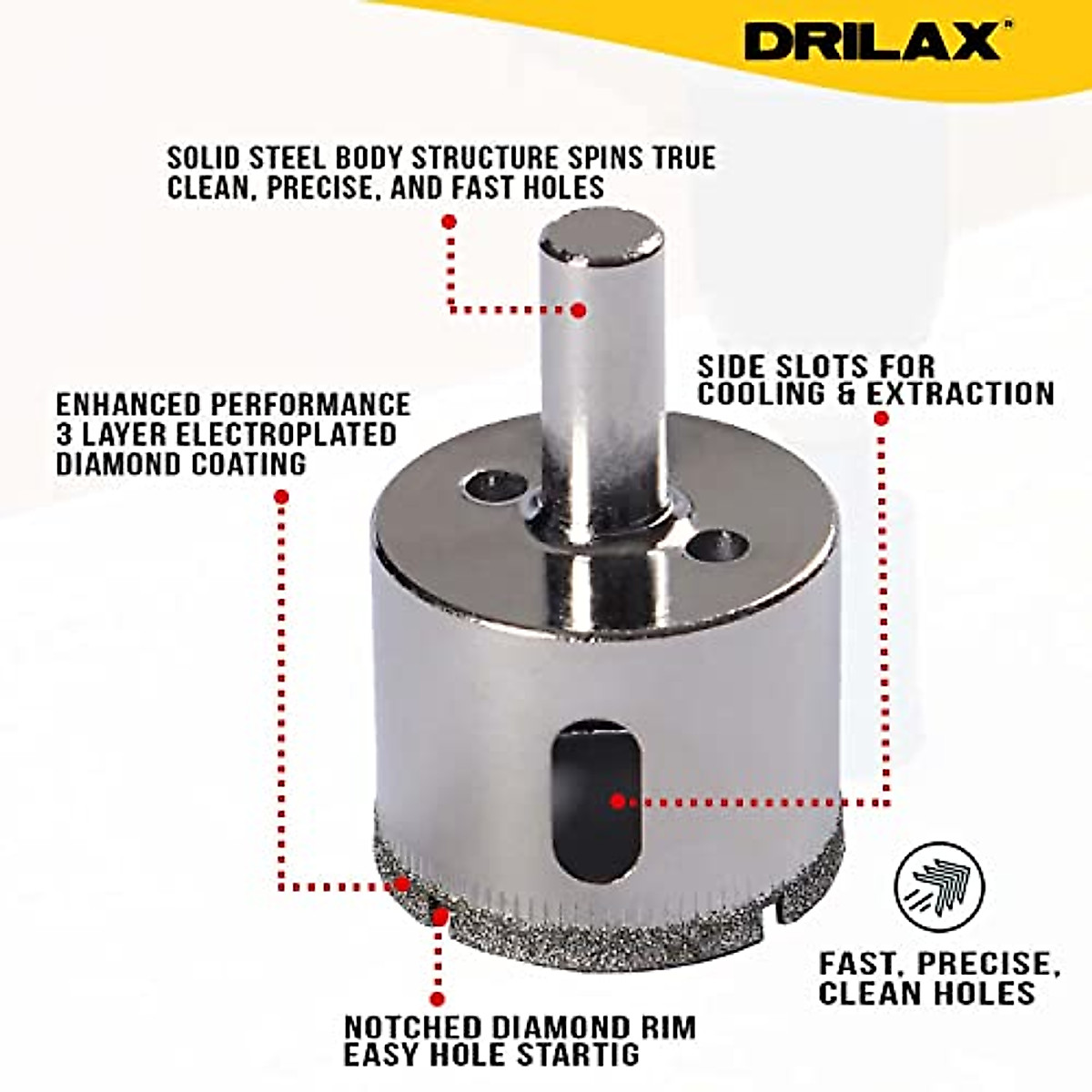 DRILAX®

SOLID STEEL BODY STRUCTURE SPINS TRUE
CLEAN, PRECISE, AND FAST HOLES

SIDE SLOTS FOR
COOLING & EXTRACTION

ENHANCED PERFORMANCE
3 LAYER ELECTROPLATED
DIAMOND COATING

FAST, PRECISE,
CLEAN HOLES

NOTCHED DIAMOND RIM
EASY HOLE STARTIG