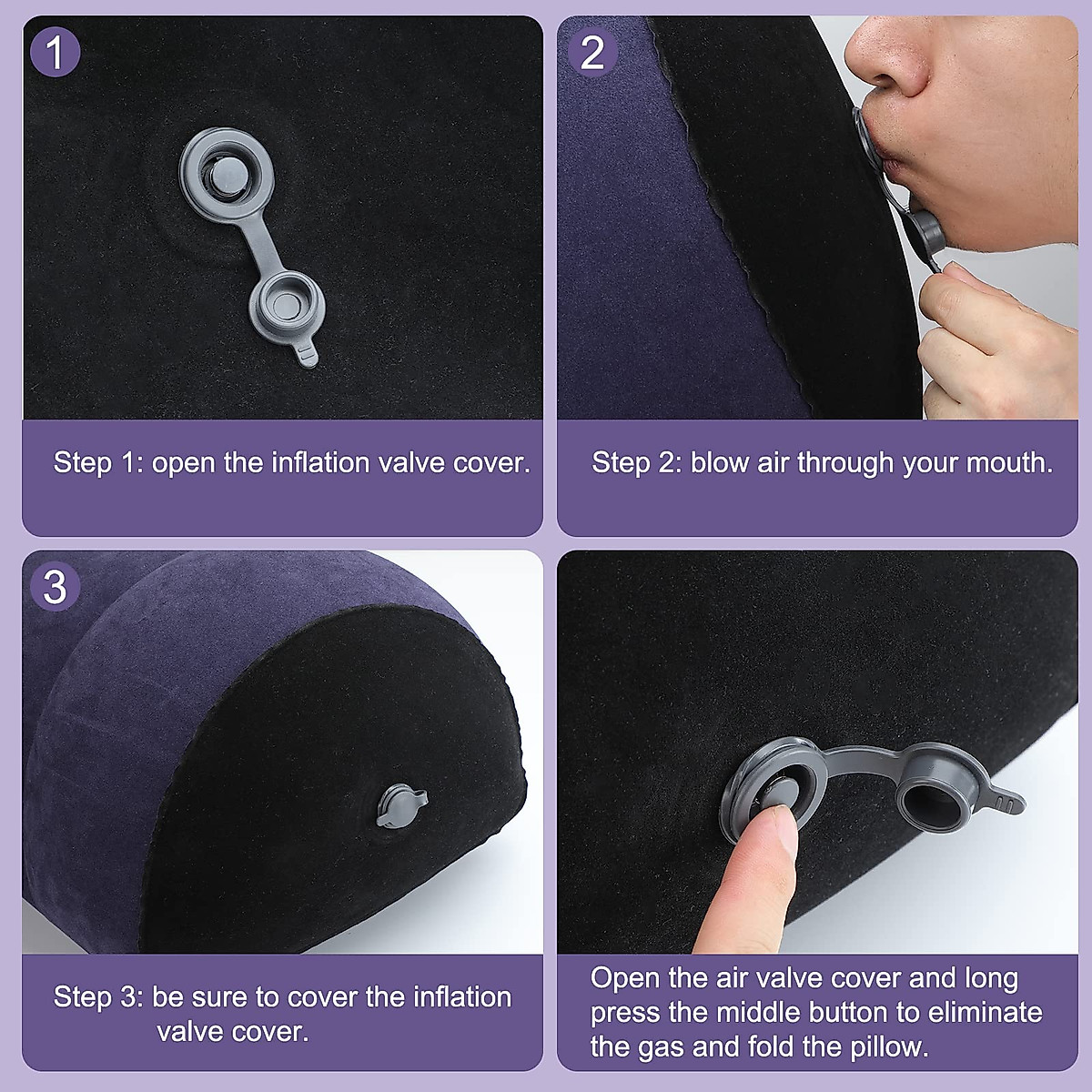 1

Step 1: open the inflation valve cover.

2

Step 2: blow air through your mouth.

3

Step 3: be sure to cover the inflation valve cover.

Open the air valve cover and long press the middle button to eliminate the gas and fold the pillow.