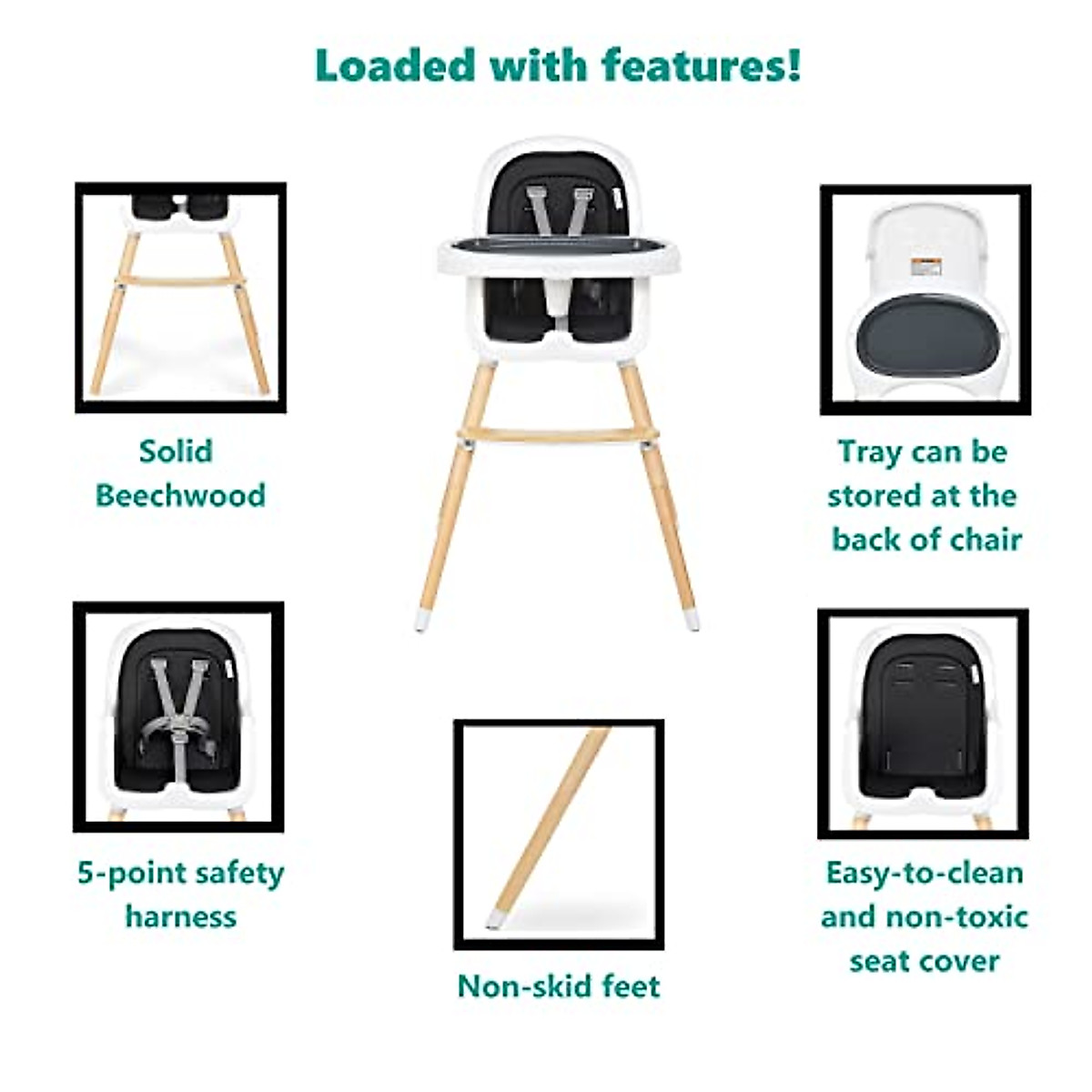 Loaded with features!

Solid Beechwood

Tray can be stored at the back of chair

5-point safety harness

Non-skid feet

Easy-to-clean and non-toxic seat cover